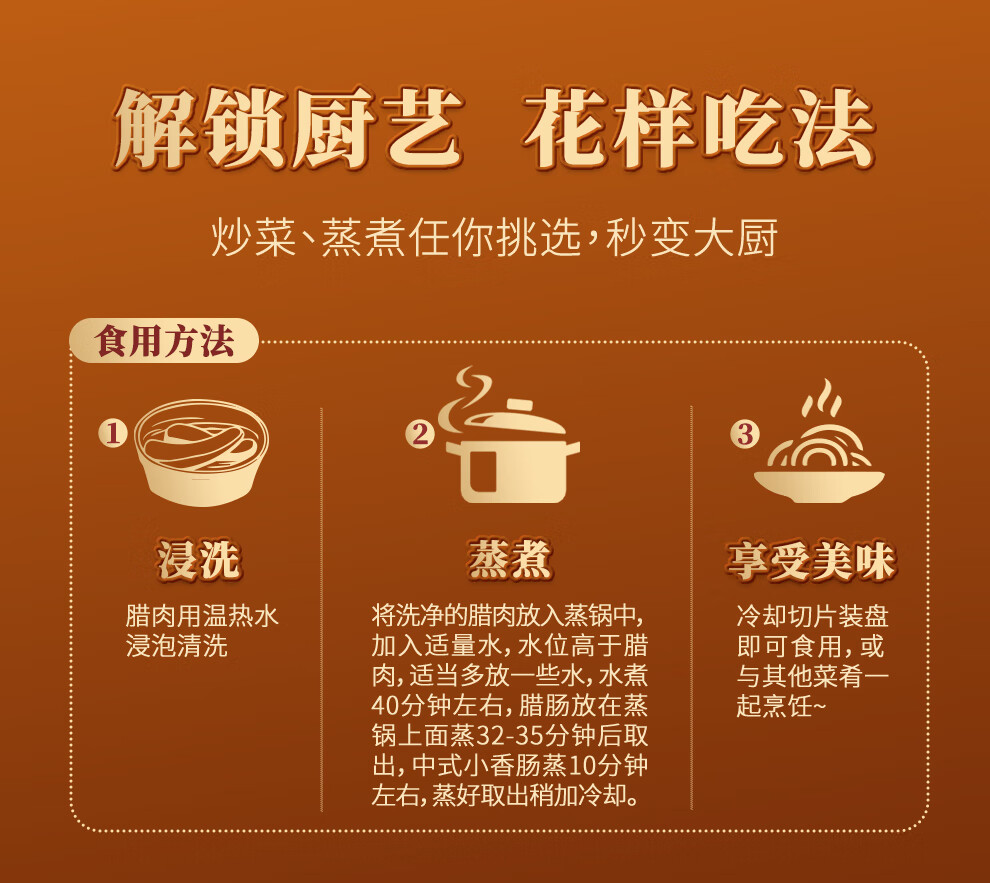 解锁厨艺 花样吃法

炒菜、蒸煮任你挑选，秒变大厨

食用方法

1

浸洗

腊肉用温热水浸泡清洗

2

蒸煮

将洗净的腊肉放入蒸锅中，加入适量水，水位高于腊肉，适当多放一些水，水煮40分钟左右，腊肠放在蒸锅上面蒸32-35分钟后取出，中式小香肠蒸10分钟左右，蒸好取出稍加冷却。

3

享受美味

冷却切片装盘即可食用，或与其他菜肴一起烹饪~