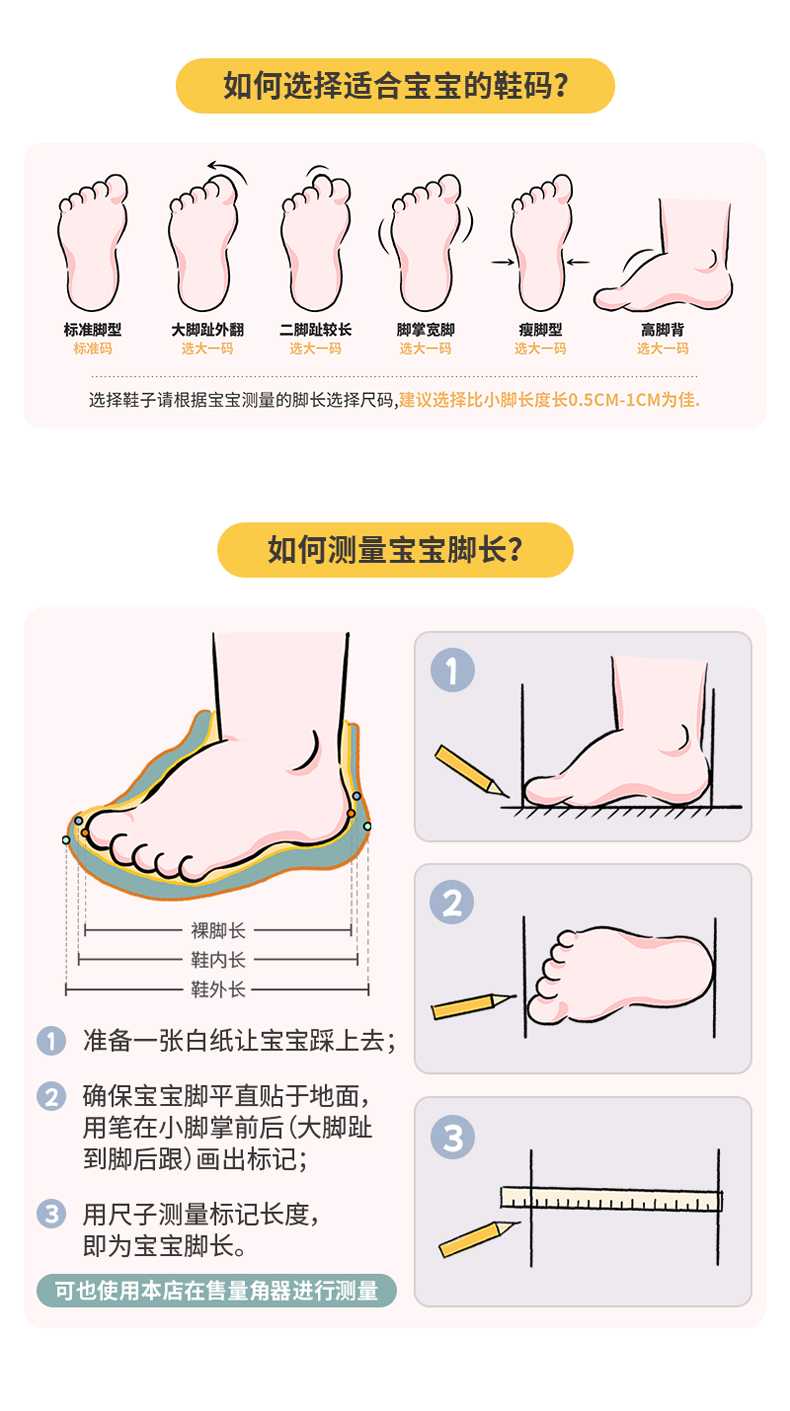 如何选择适合宝宝的鞋码?

标准脚型
标准码

大脚趾外翻
选大一码

二脚趾较长
选大一码

脚掌宽脚
选大一码

瘦脚型
选大一码

高脚背
选大一码

选择鞋子请根据宝宝测量的脚长选择尺码,建议选择比小脚长度长0.5CM-1CM为佳.

如何测量宝宝脚长?

裸脚长
鞋内长
鞋外长

1 准备一张白纸让宝宝踩上去;

2 确保宝宝脚平直贴于地面,用笔在小脚掌前后(大脚趾到脚后跟)画出标记;

3 用尺子测量标记长度,即为宝宝脚长。

可也使用本店在售量角器进行测量

1

2

3