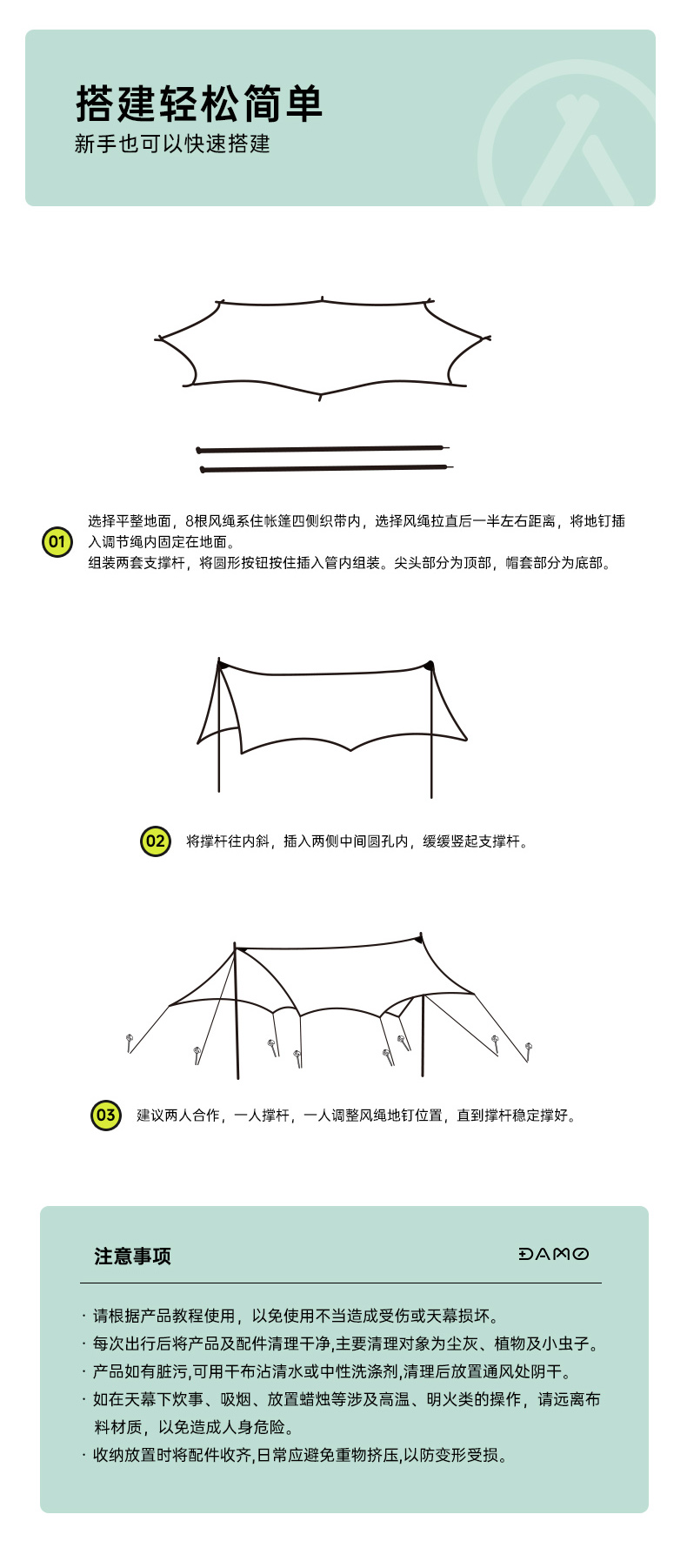 搭建轻松简单
新手也可以快速搭建

01 选择平整地面，8根风绳系住帐篷四侧织带内，选择风绳拉直后一半左右距离，将地钉插入调节绳内固定在地面。
组装两套支撑杆，将圆形按钮按住插入管内组装。尖头部分为顶部，帽套部分为底部。

02 将撑杆往内斜，插入两侧中间圆孔内，缓缓竖起支撑杆。

03 建议两人合作，一人撑杆，一人调整风绳地钉位置，直到撑杆稳定撑好。

注意事项

DAMO

· 请根据产品教程使用，以免使用不当造成受伤或天幕损坏。
· 每次出行后将产品及配件清理干净,主要清理对象为尘灰、植物及小虫子。
· 产品如有脏污,可用干布沾清水或中性洗涤剂,清理后放置通风处阴干。
· 如在天幕下炊事、吸烟、放置蜡烛等涉及高温、明火类的操作，请远离布料材质，以免造成人身危险。
· 收纳放置时将配件收齐,日常应避免重物挤压,以防变形受损。