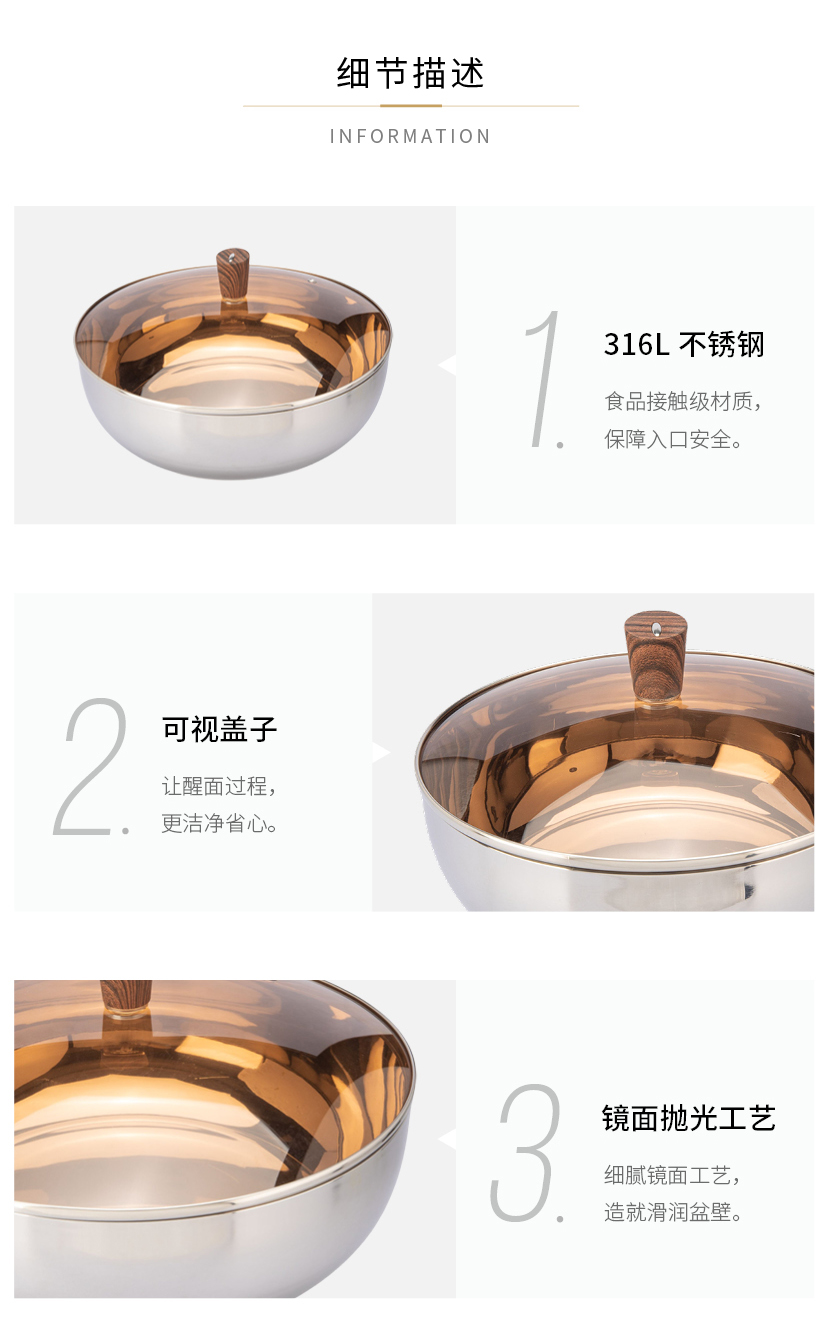 细节描述

INFORMATION

1.

316L 不锈钢

食品接触级材质，保障入口安全。

2.

可视盖子

让醒面过程，更洁净省心。

3.

镜面抛光工艺

细腻镜面工艺，造就滑润盆壁。