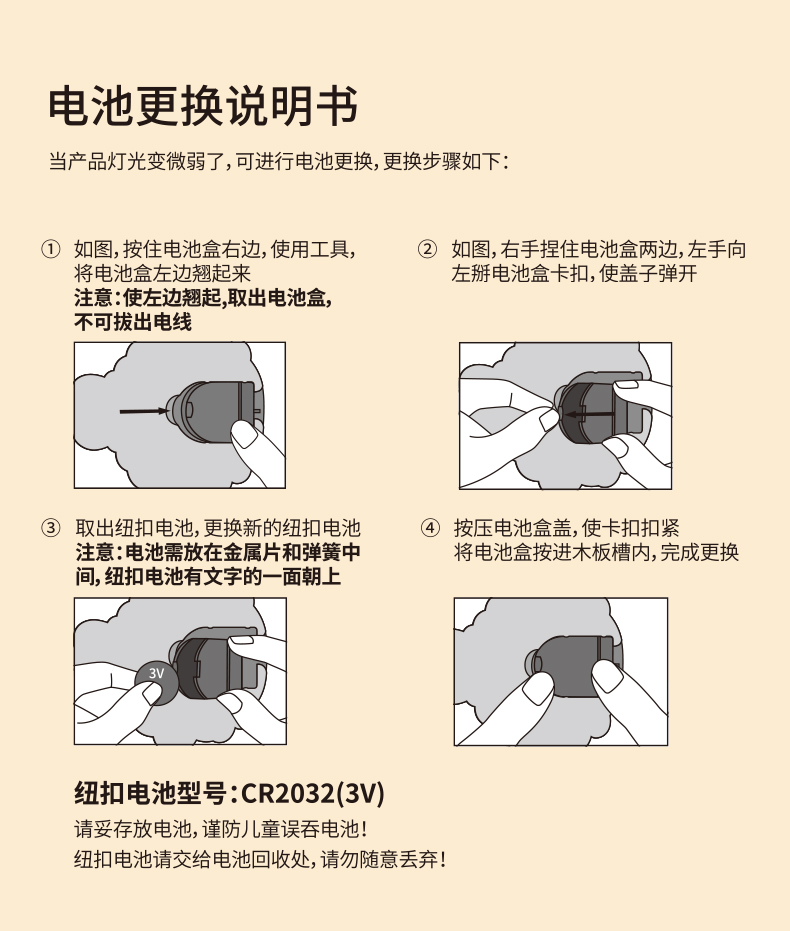 电池更换说明书

当产品灯光变微弱了，可进行电池更换，更换步骤如下：

① 如图，按住电池盒右边，使用工具，将电池盒左边翘起来
注意：使左边翘起，取出电池盒，不可拔出电线

② 如图，右手捏住电池盒两边，左手向左掰电池盒卡扣，使盖子弹开

③ 取出纽扣电池，更换新的纽扣电池
注意：电池需放在金属片和弹簧中间，纽扣电池有文字的一面朝上

3V

④ 按压电池盒盖，使卡扣扣紧
将电池盒按进木板槽内，完成更换

纽扣电池型号：CR2032(3V)
请妥存放电池，谨防儿童误吞电池！
纽扣电池请交给电池回收处，请勿随意丢弃！