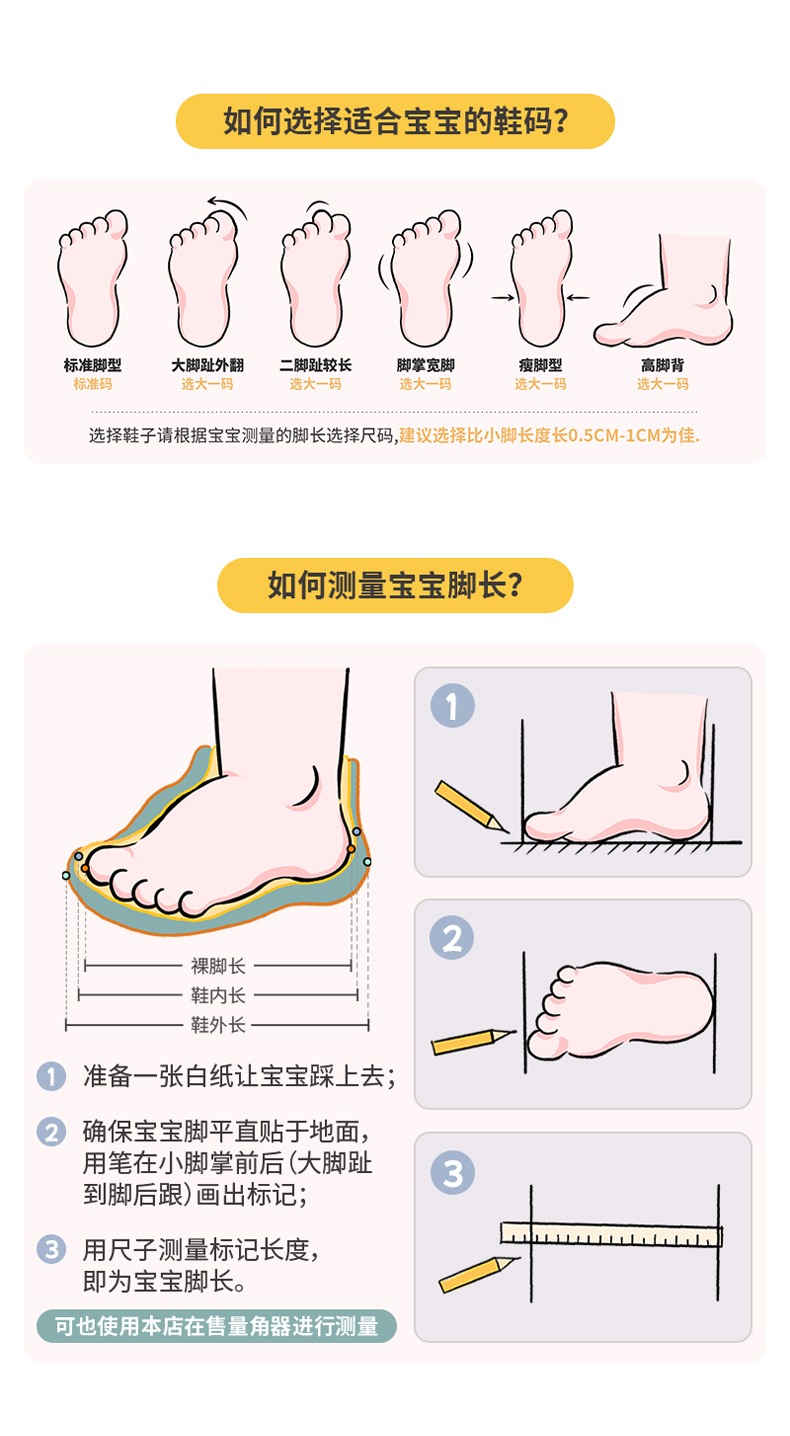 如何选择适合宝宝的鞋码？

标准脚型
标准码

大脚趾外翻
选大一码

二脚趾较长
选大一码

脚掌宽脚
选大一码

瘦脚型
选大一码

高脚背
选大一码

选择鞋子请根据宝宝测量的脚长选择尺码，建议选择比小脚长度长0.5CM-1CM为佳.

如何测量宝宝脚长？

裸脚长
鞋内长
鞋外长

1 准备一张白纸让宝宝踩上去；

2 确保宝宝脚平直贴于地面，用笔在小脚掌前后(大脚趾到脚后跟)画出标记；

3 用尺子测量标记长度，即为宝宝脚长。

可也使用本店在售量角器进行测量

1

2

3