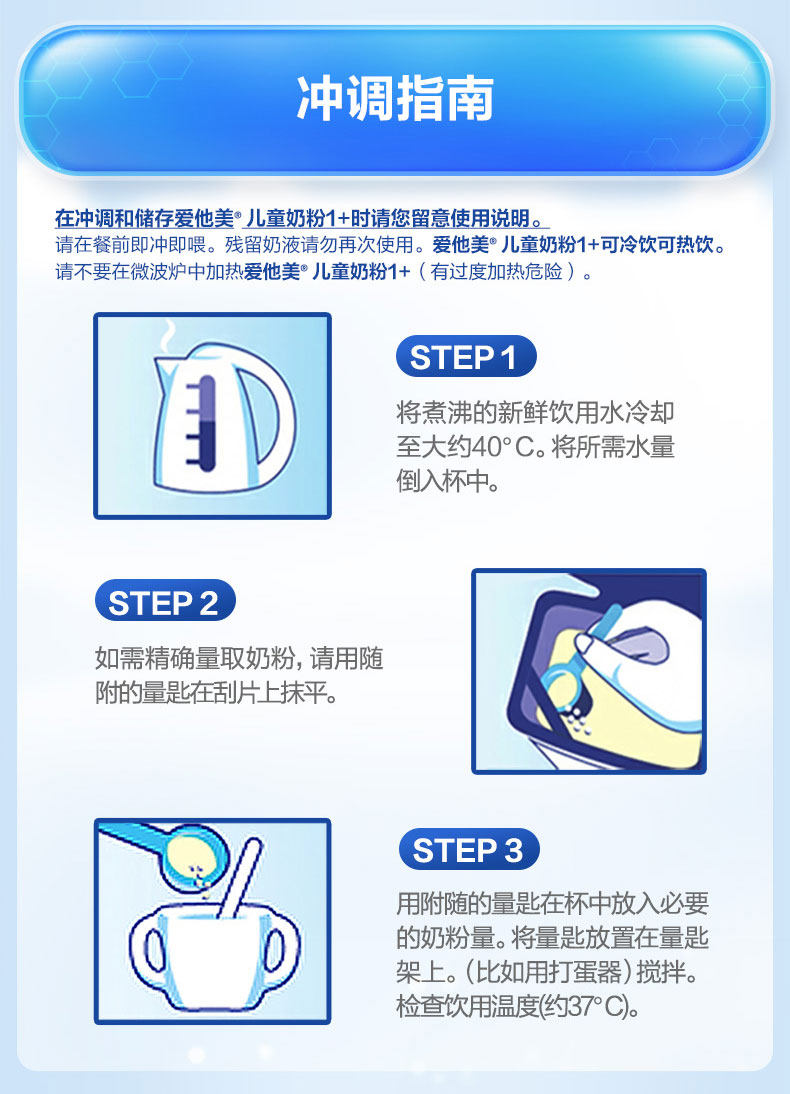 冲调指南

在冲调和储存爱他美® 儿童奶粉1+时请您留意使用说明。
请在餐前即冲即喂。残留奶液请勿再次使用。爱他美® 儿童奶粉1+可冷饮可热饮。
请不要在微波炉中加热爱他美® 儿童奶粉1+（有过度加热危险）。

STEP 1

将煮沸的新鲜饮用水冷却至大约40°C。将所需水量倒入杯中。

STEP 2

如需精确量取奶粉，请用随附的量匙在刮片上抹平。

STEP 3

用附随的量匙在杯中放入必要的奶粉量。将量匙放置在量匙架上。（比如用打蛋器）搅拌。检查饮用温度(约37°C)。