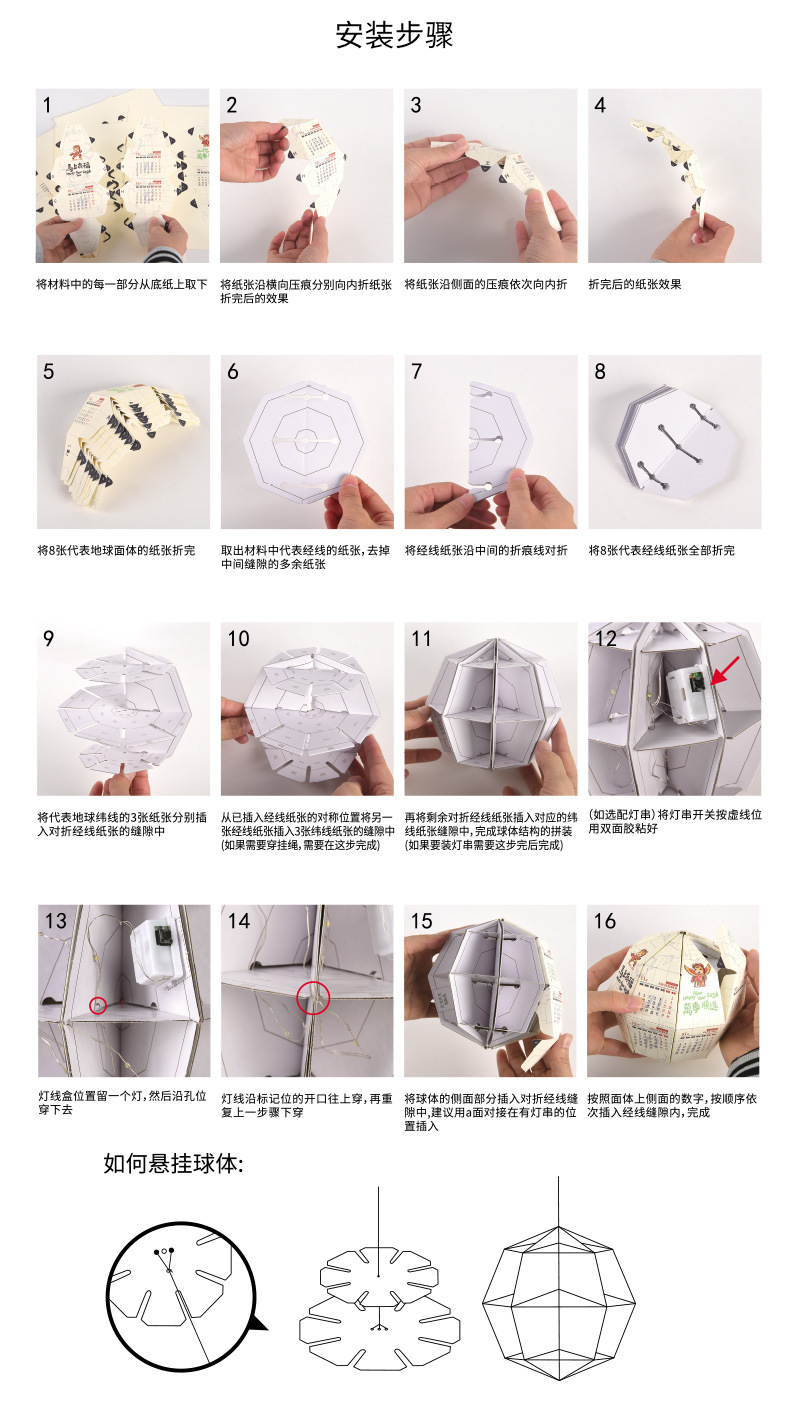 安装步骤

1
将材料中的每一部分从底纸上取下

2
将纸张沿横向压痕分别向内折纸张折完后的效果

3
将纸张沿侧面的压痕依次向内折

4
折完后的纸张效果

5
将8张代表地球面体的纸张折完

6
取出材料中代表经线的纸张，去掉中间缝隙的多余纸张

7
将经线纸张沿中间的折痕线对折

8
将8张代表经线纸张全部折完

9
将代表地球纬线的3张纸张分别插入对折经线纸张的缝隙中

10
从已插入经线纸张的对称位置将另一张经线纸张插入3张纬线纸张的缝隙中(如果需要穿挂绳，需要在这步完成)

11
再将剩余对折经线纸张插入对应的纬线纸张缝隙中，完成球体结构的拼装(如果要装灯串需要这步完后完成)

12
(如选配灯串)将灯串开关按虚线位用双面胶粘好

13
灯线盒位置留一个灯，然后沿孔位穿下去

14
灯线沿标记位的开口往上穿，再重复上一步骤下穿

15
将球体的侧面部分插入对折经线缝隙中，建议用a面对接在有灯串的位置插入

16
按照面体上侧面的数字，按顺序依次插入经线缝隙内，完成

如何悬挂球体: