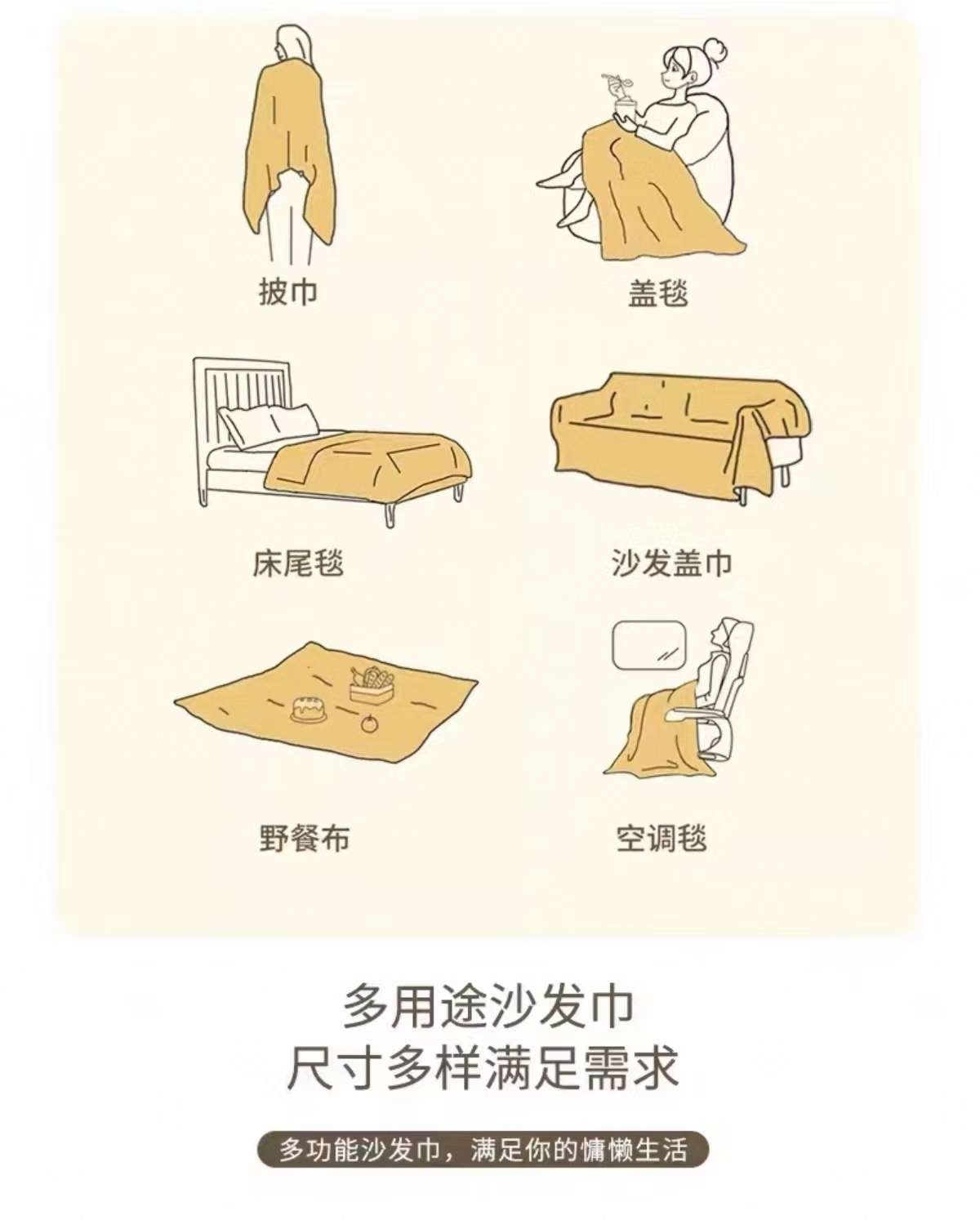 披巾

盖毯

床尾毯

沙发盖巾

野餐布

空调毯

多用途沙发巾
尺寸多样满足需求

多功能沙发巾，满足你的慵懒生活