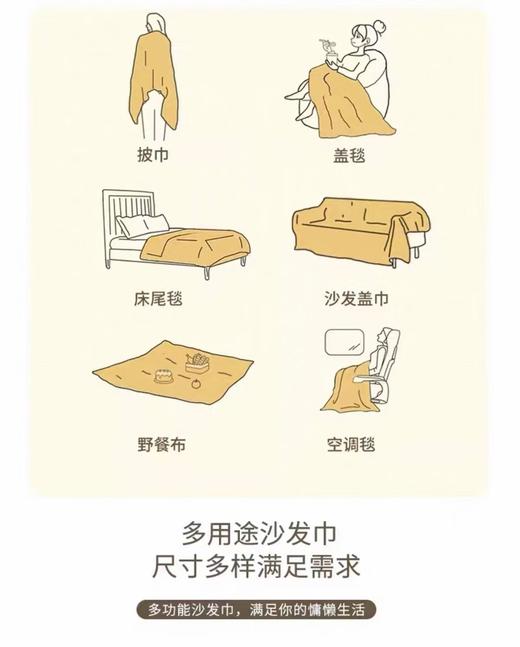 披巾

盖毯

床尾毯

沙发盖巾

野餐布

空调毯

多用途沙发巾
尺寸多样满足需求

多功能沙发巾，满足你的慵懒生活