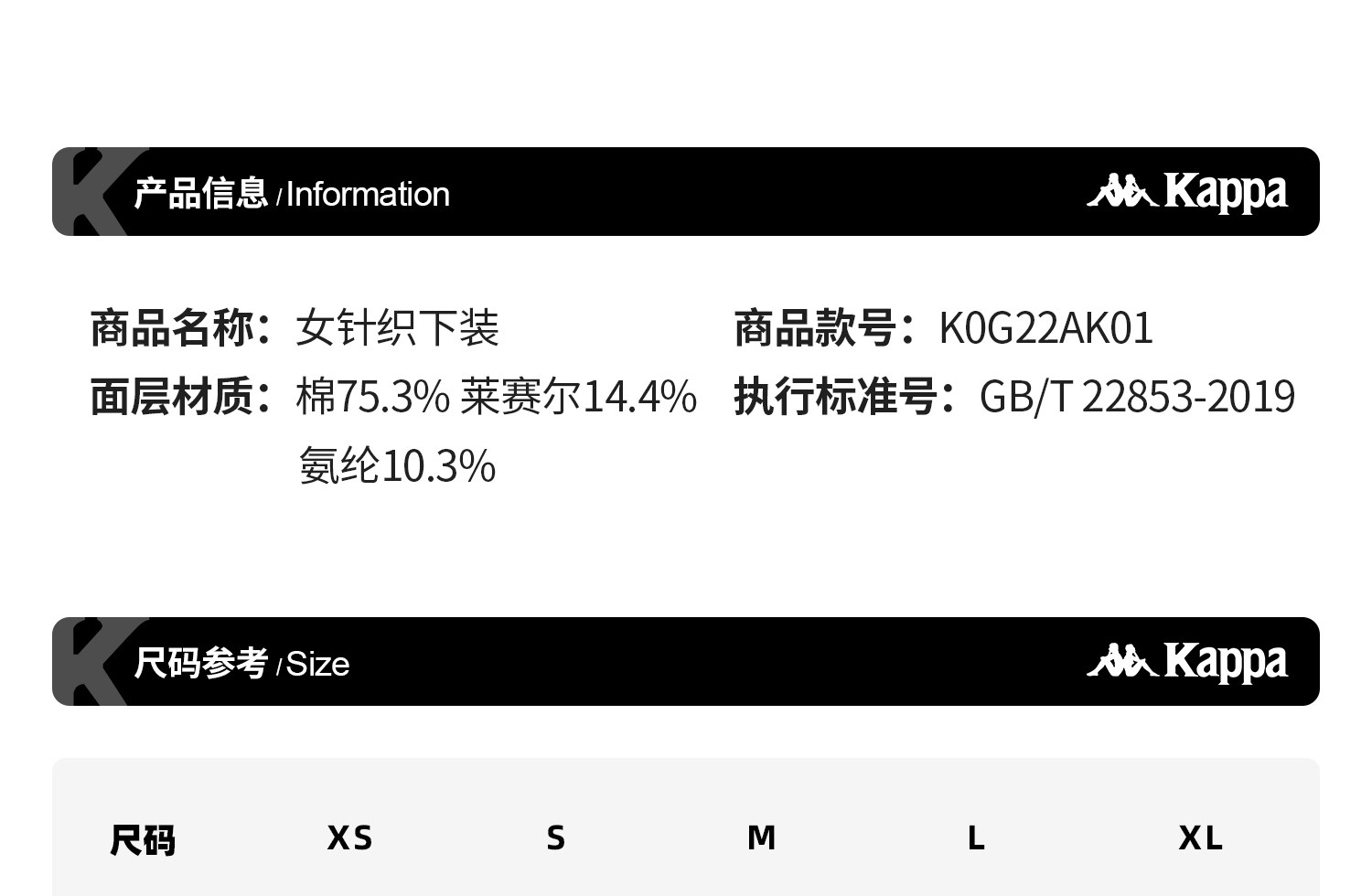 产品信息/Information

Kappa

商品名称：女针织下装

面层材质：棉75.3% 莱赛尔14.4% 氨纶10.3%

商品款号：K0G22AK01

执行标准号：GB/T 22853-2019

尺码参考/Size

Kappa

| 尺码 | XS | S | M | L | XL |
|---|---|---|---|---|---|