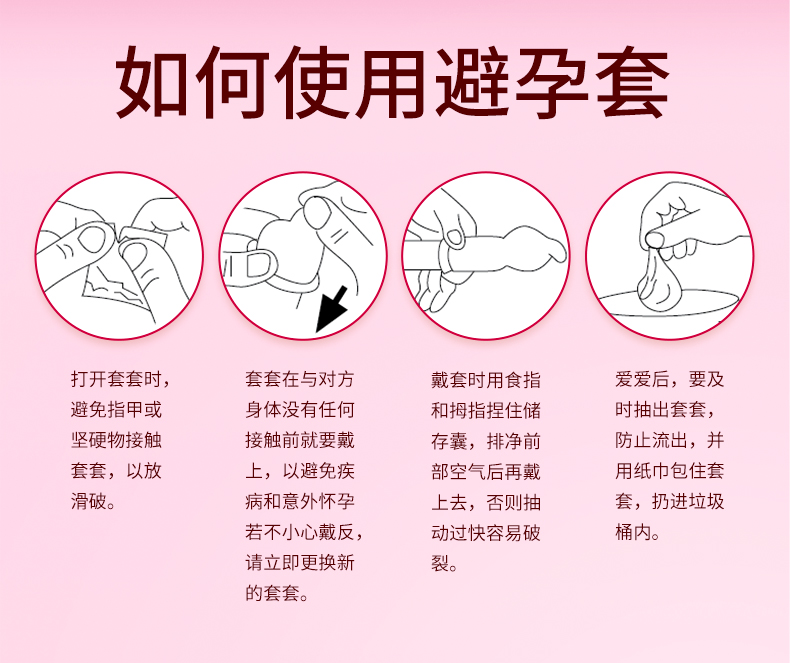 如何使用避孕套

打开套套时，避免指甲或坚硬物接触套套，以放滑破。

套套在与对方身体没有任何接触前就要戴上，以避免疾病和意外怀孕若不小心戴反，请立即更换新的套套。

戴套时用食指和拇指捏住储存囊，排净前部空气后再戴上去，否则抽动过快容易破裂。

爱爱后，要及时抽出套套，防止流出，并用纸巾包住套套，扔进垃圾桶内。