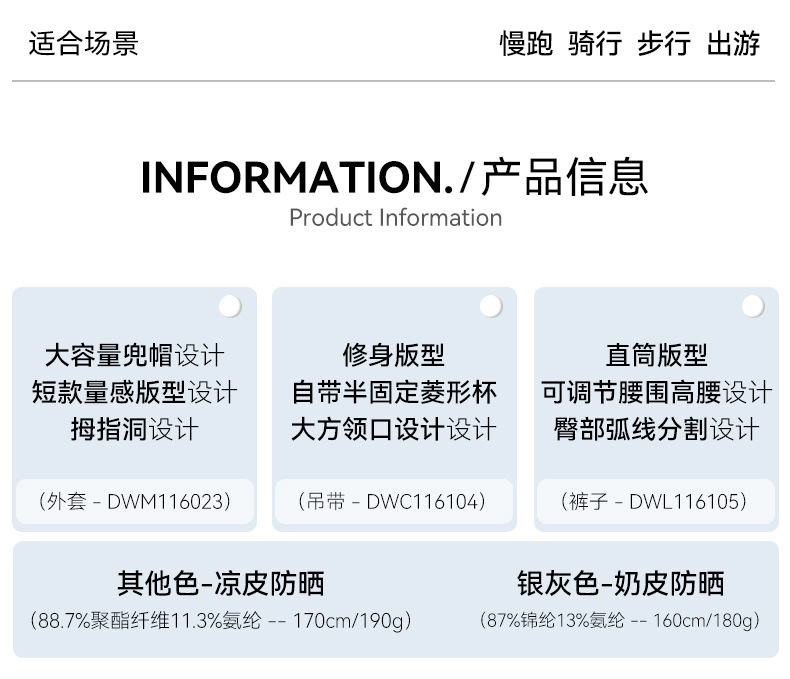 适合场景

慢跑 骑行 步行 出游

INFORMATION./产品信息
Product Information

大容量兜帽设计
短款量感版型设计
拇指洞设计

(外套 - DWM116023)

修身版型
自带半固定菱形杯
大方领口设计设计

(吊带 - DWC116104)

直筒版型
可调节腰围高腰设计
臀部弧线分割设计

(裤子 - DWL116105)

其他色-凉皮防晒
(88.7%聚酯纤维11.3%氨纶 -- 170cm/190g)

银灰色-奶皮防晒
(87%锦纶13%氨纶 -- 160cm/180g)