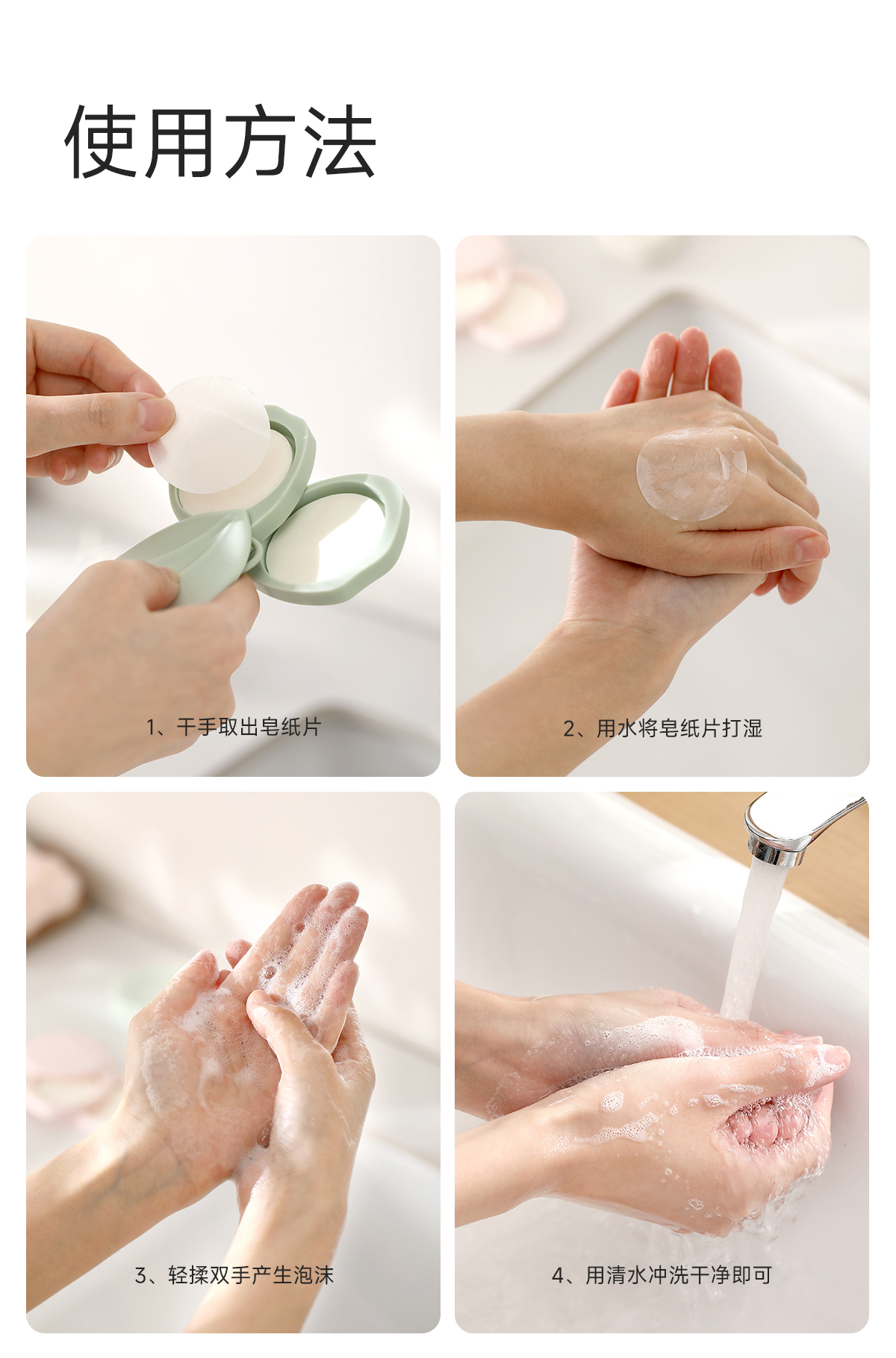 使用方法

1、干手取出皂纸片

2、用水将皂纸片打湿

3、轻揉双手产生泡沫

4、用清水冲洗干净即可