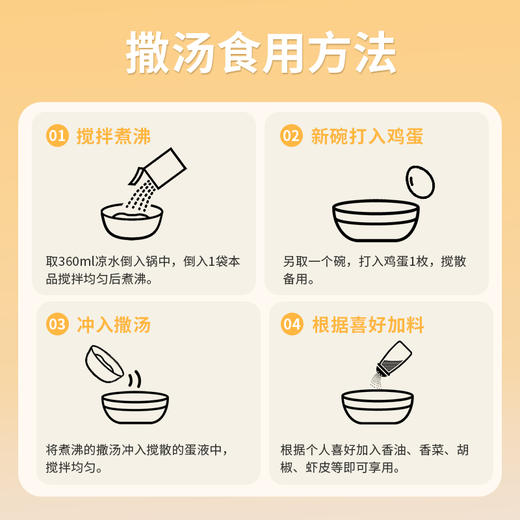 撒汤食用方法

01 搅拌煮沸

取360ml凉水倒入锅中，倒入1袋本品搅拌均匀后煮沸。

02 新碗打入鸡蛋

另取一个碗，打入鸡蛋1枚，搅散备用。

03 冲入撒汤

将煮沸的撒汤冲入搅散的蛋液中，搅拌均匀。

04 根据喜好加料

根据个人喜好加入香油、香菜、胡椒、虾皮等即可享用。