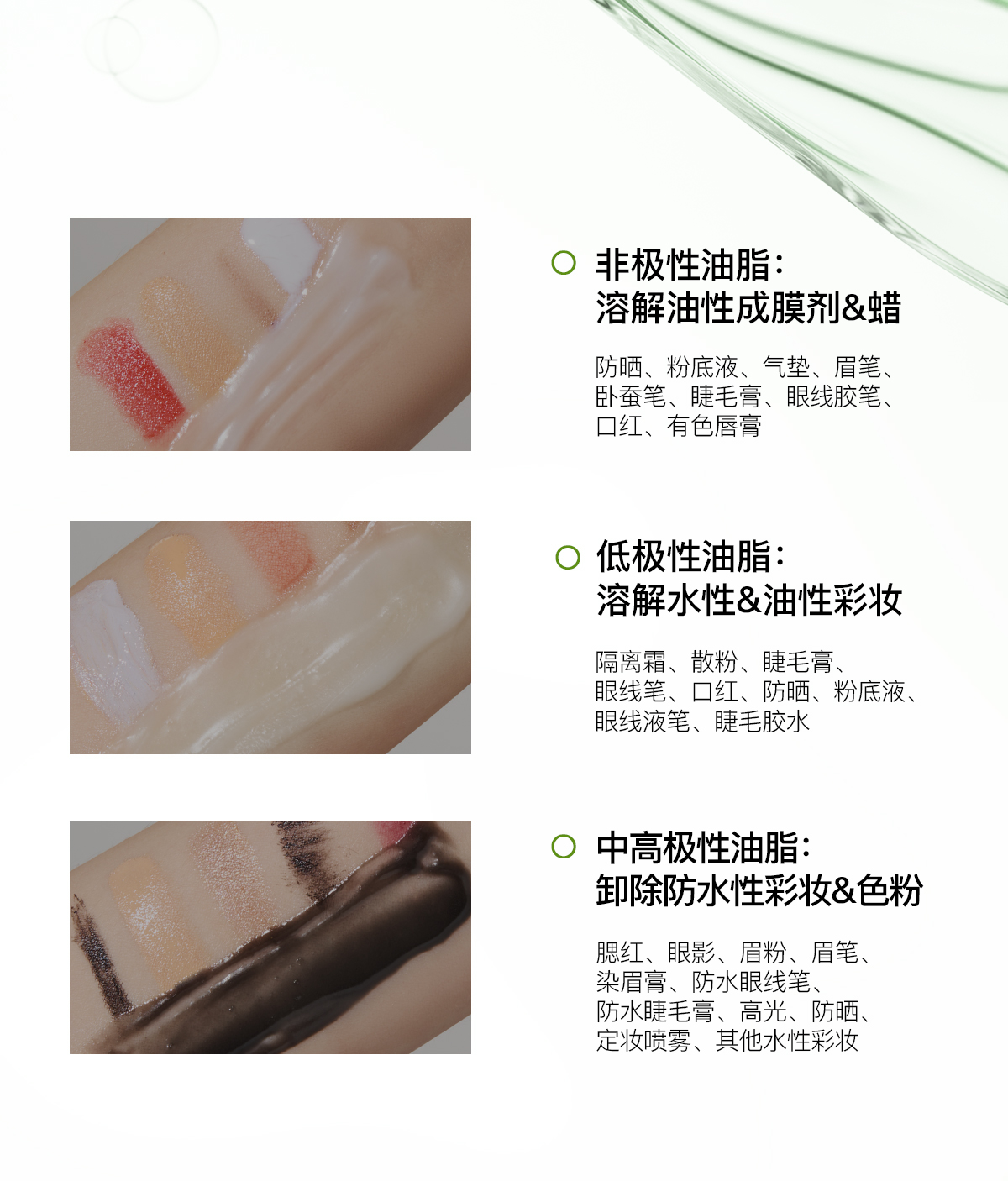 非极性油脂：
溶解油性成膜剂&蜡

防晒、粉底液、气垫、眉笔、卧蚕笔、睫毛膏、眼线胶笔、口红、有色唇膏

低极性油脂：
溶解水性&油性彩妆

隔离霜、散粉、睫毛膏、眼线笔、口红、防晒、粉底液、眼线液笔、睫毛胶水

中高极性油脂：
卸除防水性彩妆&色粉

腮红、眼影、眉粉、眉笔、染眉膏、防水眼线笔、防水睫毛膏、高光、防晒、定妆喷雾、其他水性彩妆