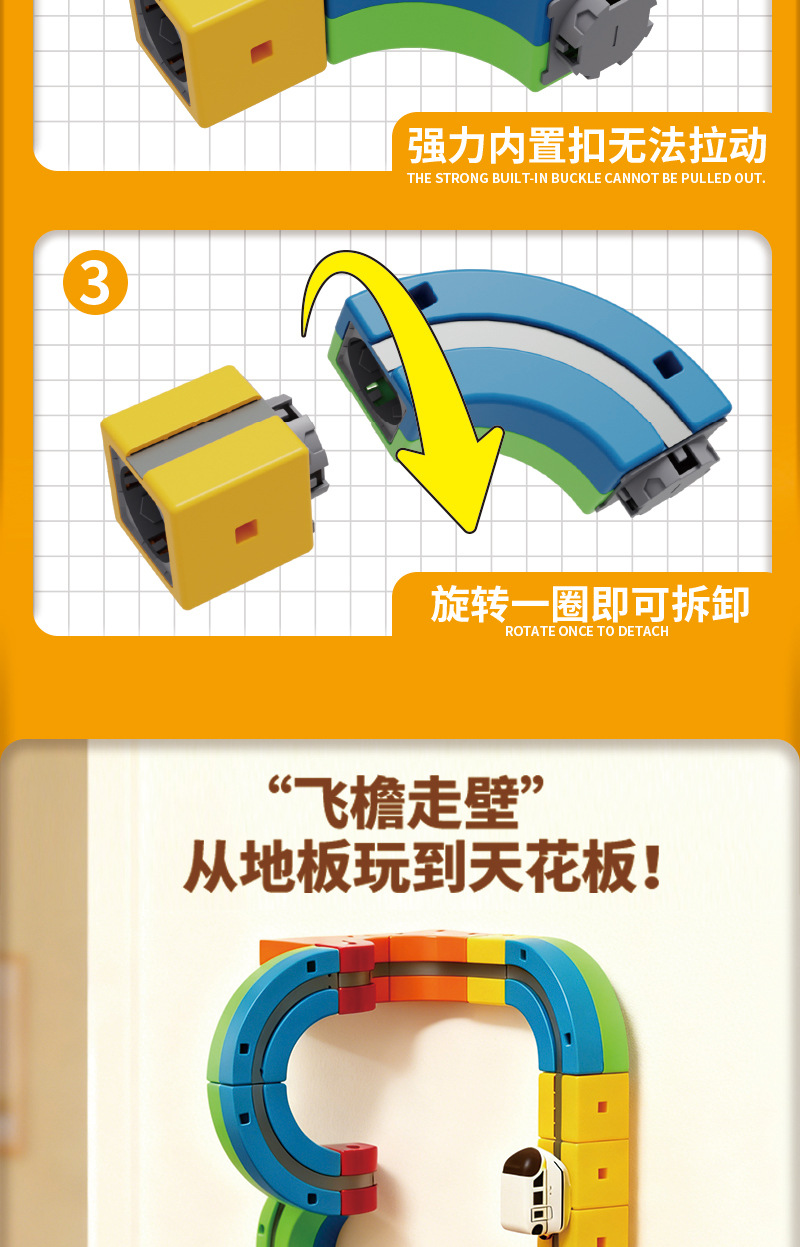 强力内置扣无法拉动
THE STRONG BUILT-IN BUCKLE CANNOT BE PULLED OUT.

3

旋转一圈即可拆卸
ROTATE ONCE TO DETACH

“飞檐走壁”
从地板玩到天花板！