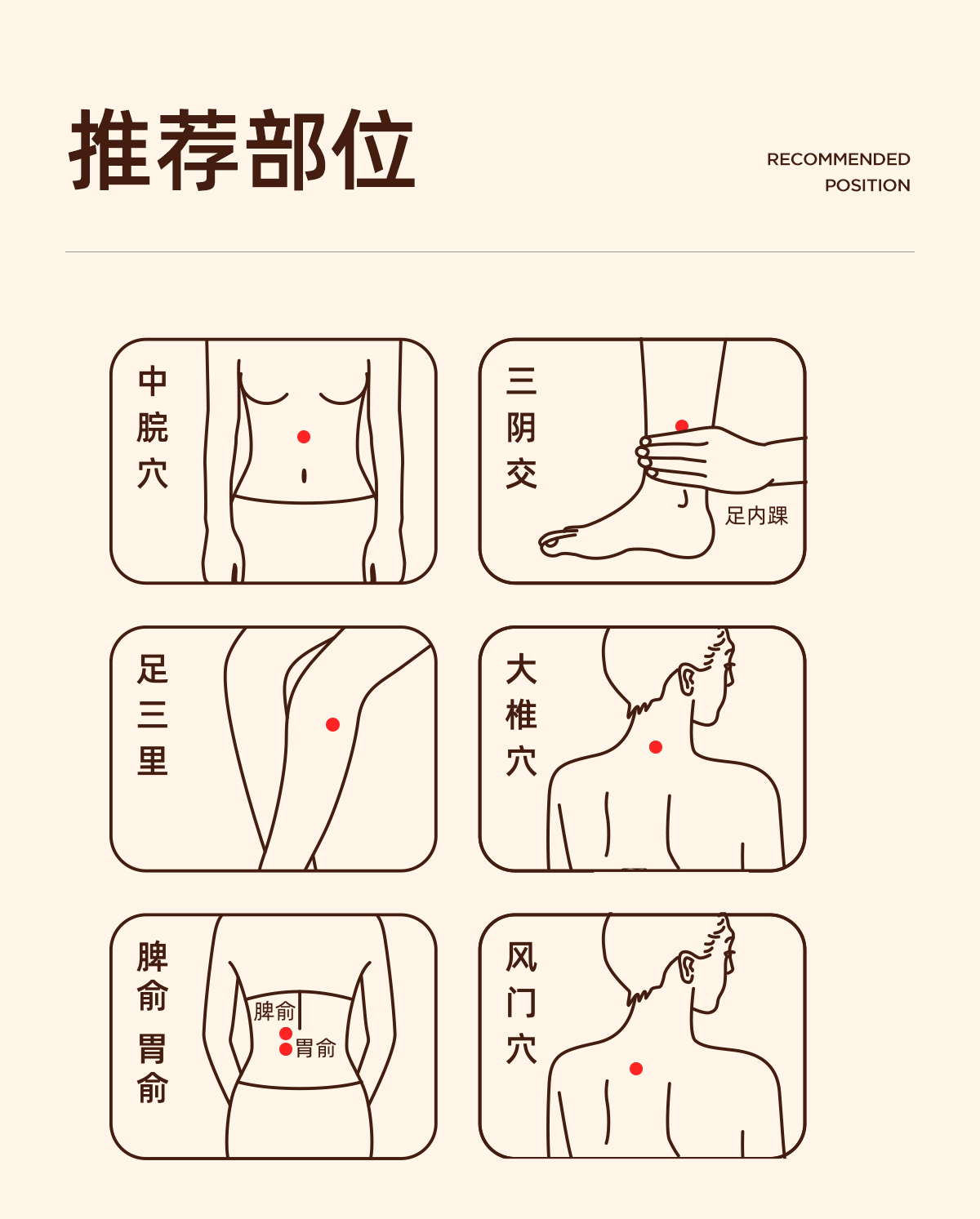 推荐部位

RECOMMENDED POSITION

中脘穴

三阴交

足内踝

足三里

大椎穴

脾俞 胃俞

脾俞

胃俞

风门穴