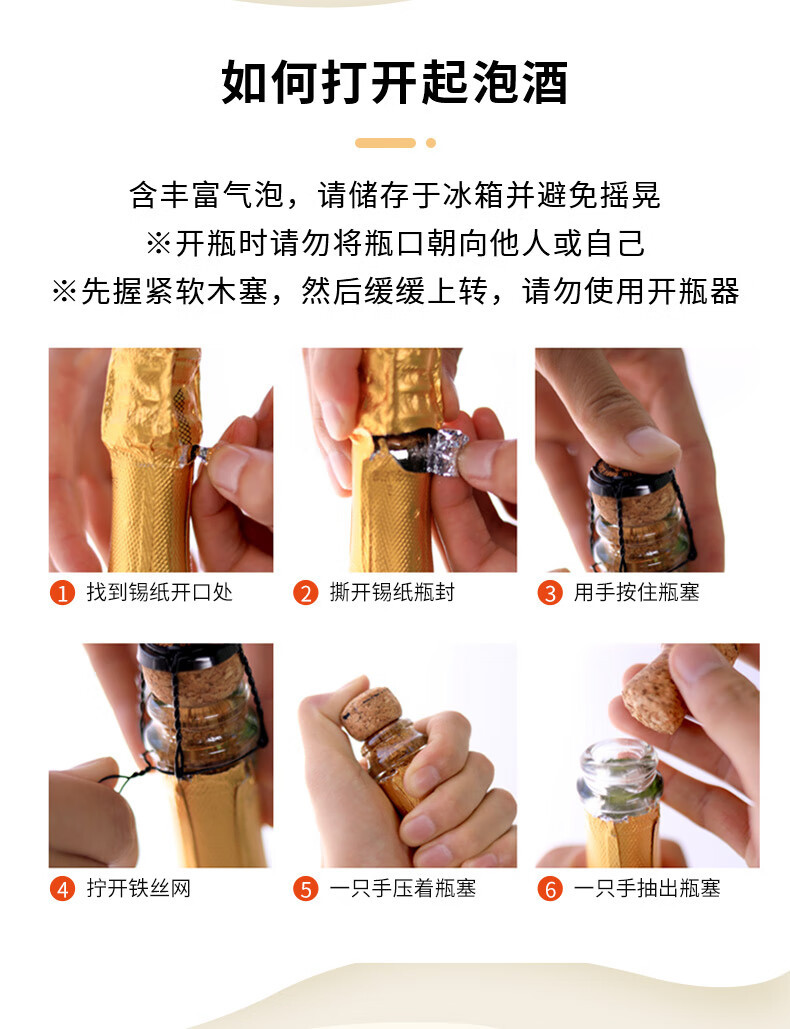 如何打开起泡酒

含丰富气泡，请储存于冰箱并避免摇晃
※开瓶时请勿将瓶口朝向他人或自己
※先握紧软木塞，然后缓缓上转，请勿使用开瓶器

1 找到锡纸开口处

2 撕开锡纸瓶封

3 用手按住瓶塞

4 拧开铁丝网

5 一只手压着瓶塞

6 一只手抽出瓶塞