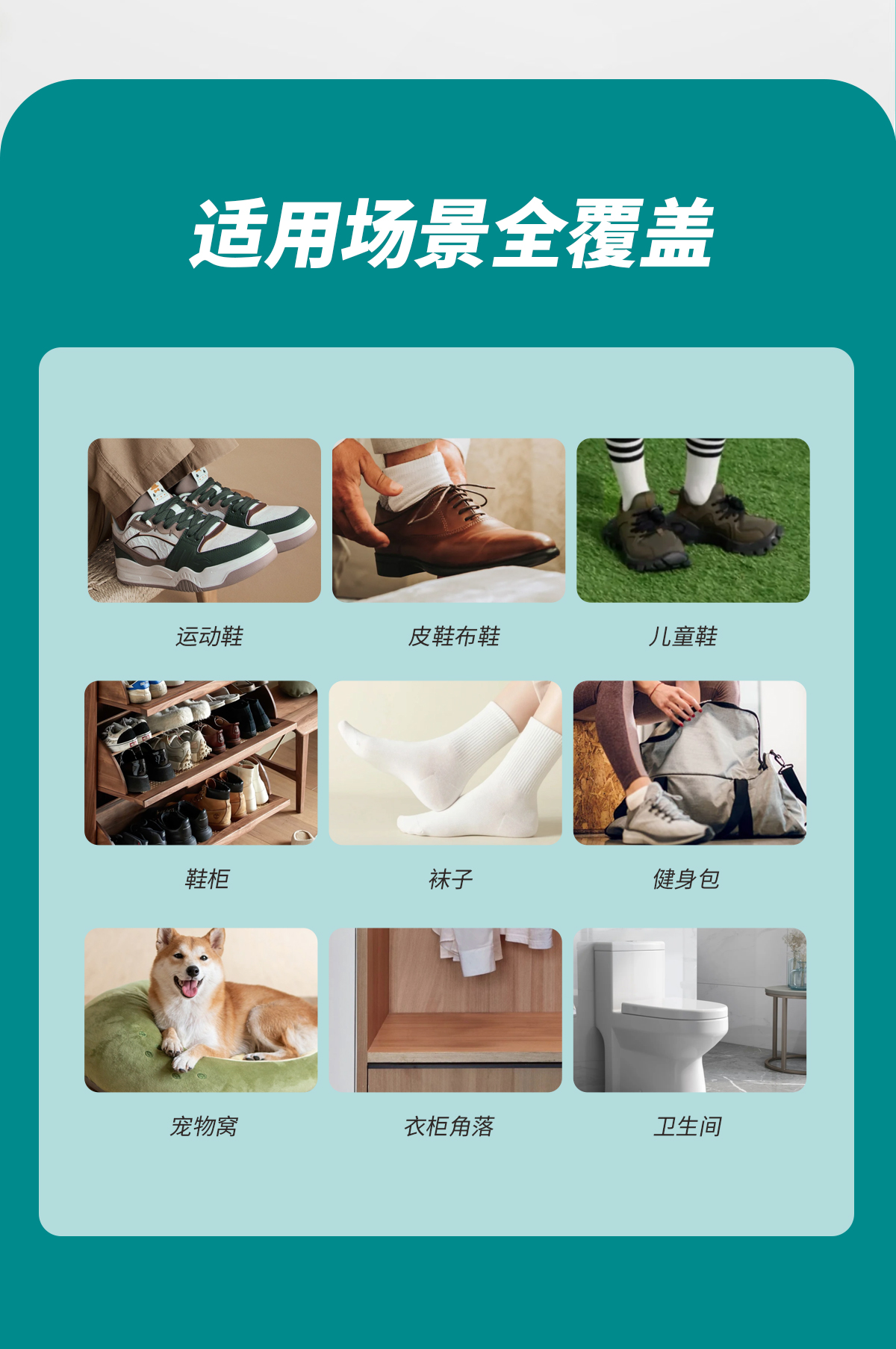 适用场景全覆盖

运动鞋
皮鞋布鞋
儿童鞋

鞋柜
袜子
健身包

宠物窝
衣柜角落
卫生间