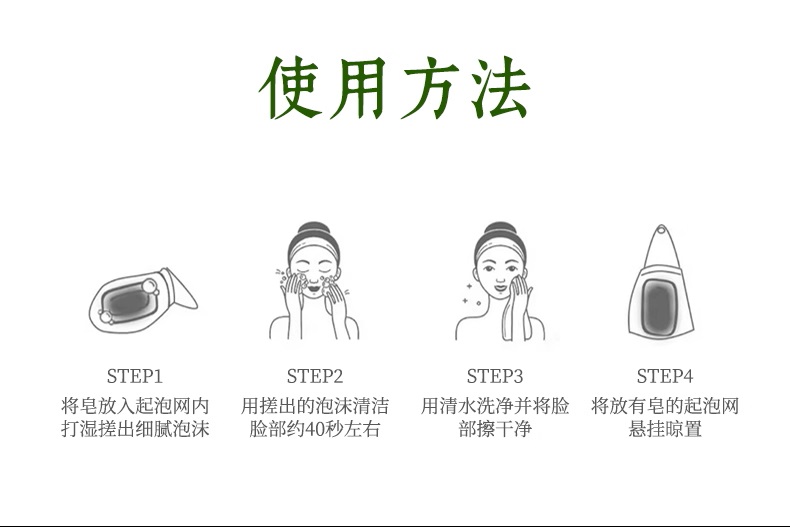 使用方法

STEP1
将皂放入起泡网内打湿搓出细腻泡沫

STEP2
用搓出的泡沫清洁脸部约40秒左右

STEP3
用清水洗净并将脸部擦干净

STEP4
将放有皂的起泡网悬挂晾置