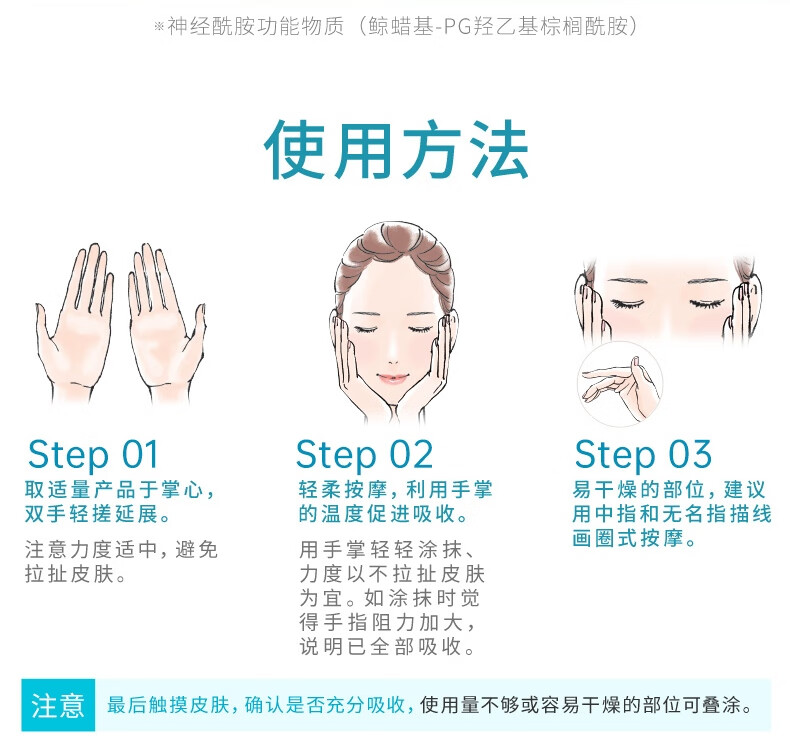 ※神经酰胺功能物质（鲸蜡基-PG羟乙基棕榈酰胺）

使用方法

Step 01
取适量产品于掌心，双手轻搓延展。

注意力度适中，避免拉扯皮肤。

Step 02
轻柔按摩，利用手掌的温度促进吸收。

用手掌轻轻涂抹、力度以不拉扯皮肤为宜。如涂抹时觉得手指阻力加大，说明已全部吸收。

Step 03
易干燥的部位，建议用中指和无名指描线画圈式按摩。

注意 最后触摸皮肤，确认是否充分吸收，使用量不够或容易干燥的部位可叠涂。