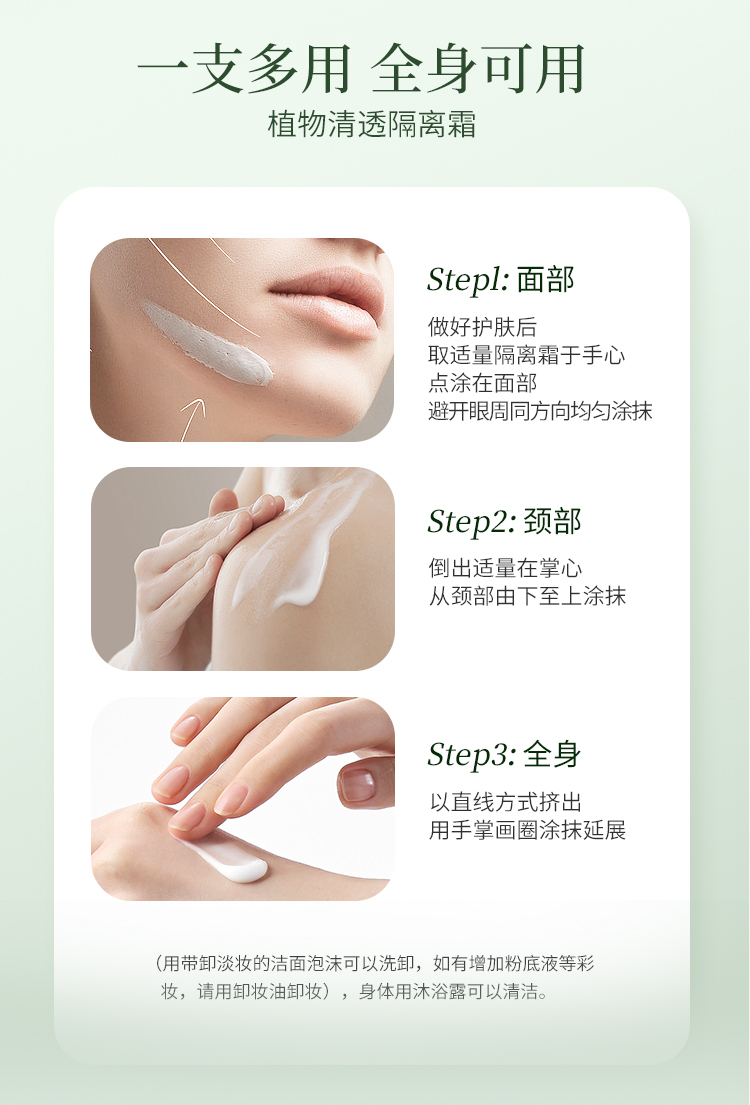 一支多用 全身可用
植物清透隔离霜

Step1: 面部
做好护肤后
取适量隔离霜于手心
点涂在面部
避开眼周同方向均匀涂抹

Step2: 颈部
倒出适量在掌心
从颈部由下至上涂抹

Step3: 全身
以直线方式挤出
用手掌画圈涂抹延展

（用带卸淡妆的洁面泡沫可以洗卸，如有增加粉底液等彩妆，请用卸妆油卸妆），身体用沐浴露可以清洁。