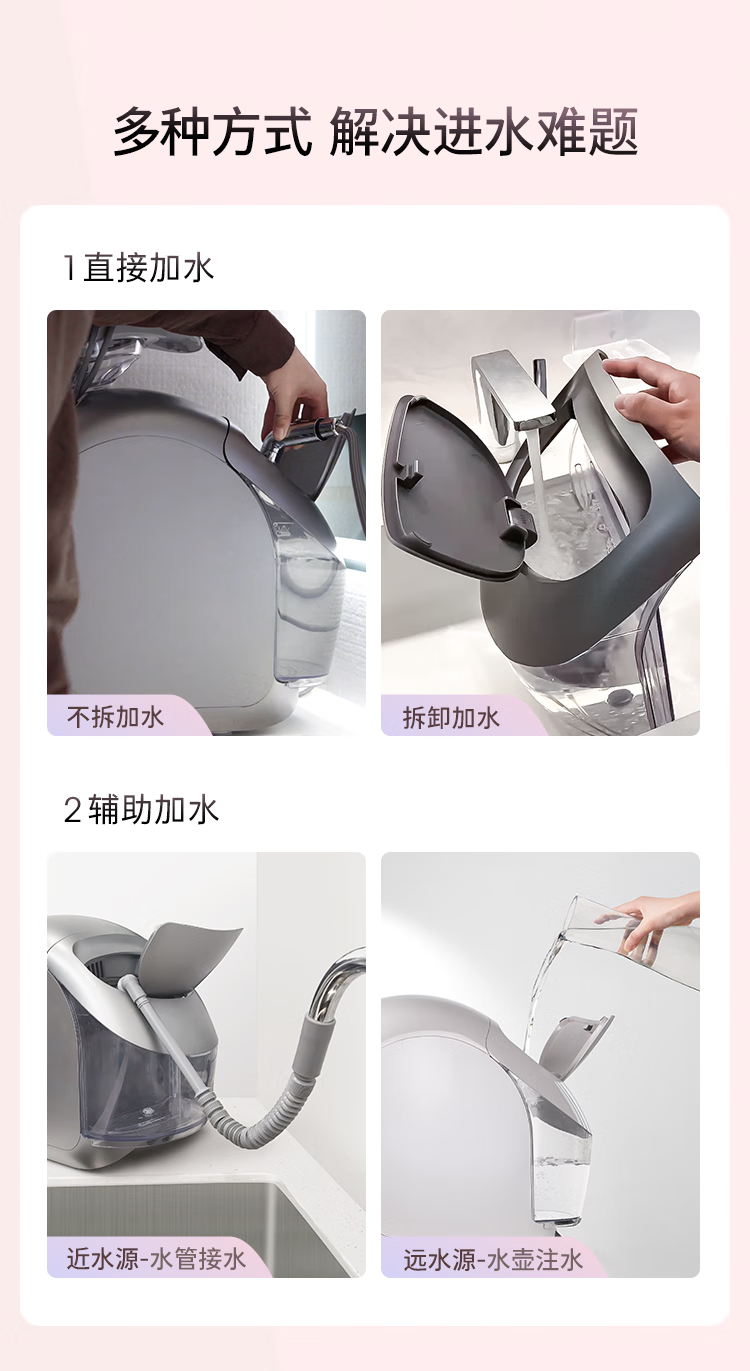 多种方式 解决进水难题

1 直接加水

不拆加水

拆卸加水

2 辅助加水

近水源-水管接水

远水源-水壶注水