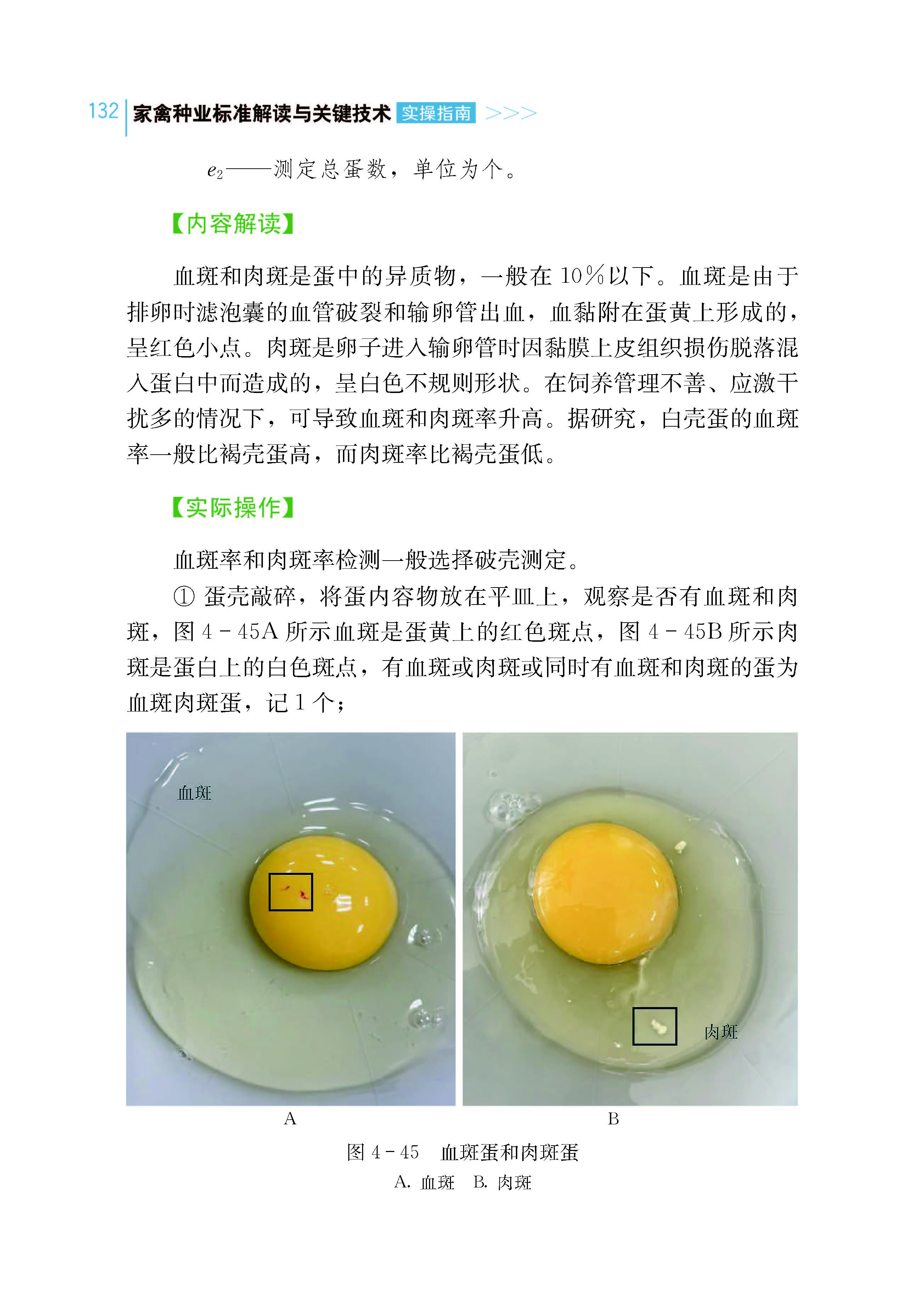 132 家禽种业标准解读与关键技术 实操指南 >>>

$e_2$——测定总蛋数，单位为个。

【内容解读】

血斑和肉斑是蛋中的异质物，一般在10%以下。血斑是由于排卵时滤泡囊的血管破裂和输卵管出血，血黏附在蛋黄上形成的，呈红色小点。肉斑是卵子进入输卵管时因黏膜上皮组织损伤脱落混入蛋白中而造成的，呈白色不规则形状。在饲养管理不善、应激干扰多的情况下，可导致血斑和肉斑率升高。据研究，白壳蛋的血斑率一般比褐壳蛋高，而肉斑率比褐壳蛋低。

【实际操作】

血斑率和肉斑率检测一般选择破壳测定。

① 蛋壳敲碎，将蛋内容物放在平皿上，观察是否有血斑和肉斑，图4-45A所示血斑是蛋黄上的红色斑点，图4-45B所示肉斑是蛋白上的白色斑点，有血斑或肉斑或同时有血斑和肉斑的蛋为血斑肉斑蛋，记1个；

血斑

肉斑

A

B

图4-45 血斑蛋和肉斑蛋
A. 血斑 B. 肉斑