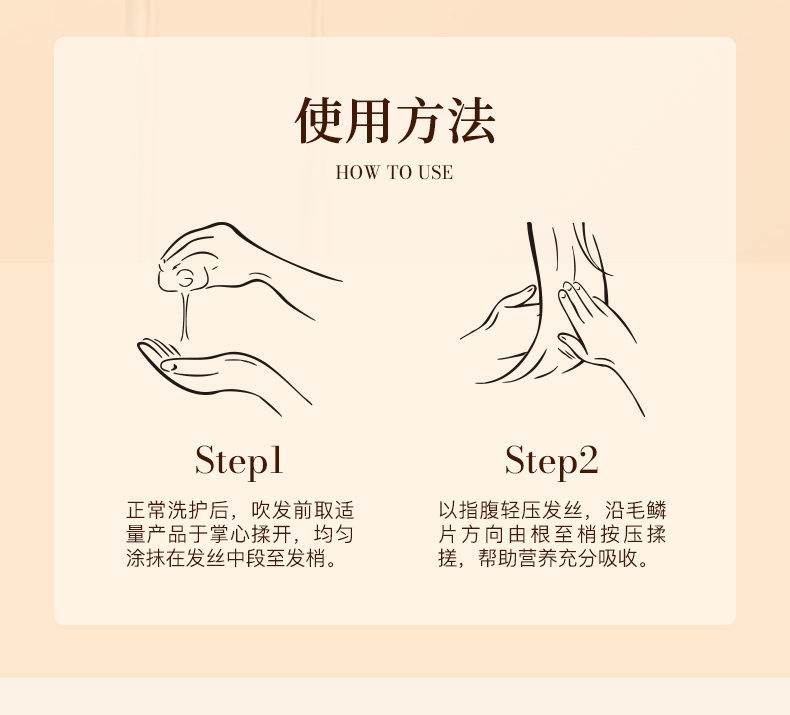 使用方法

HOW TO USE

Step1

正常洗护后，吹发前取适量产品于掌心揉开，均匀涂抹在发丝中段至发梢。

Step2

以指腹轻压发丝，沿毛鳞片方向由根至梢按压揉搓，帮助营养充分吸收。