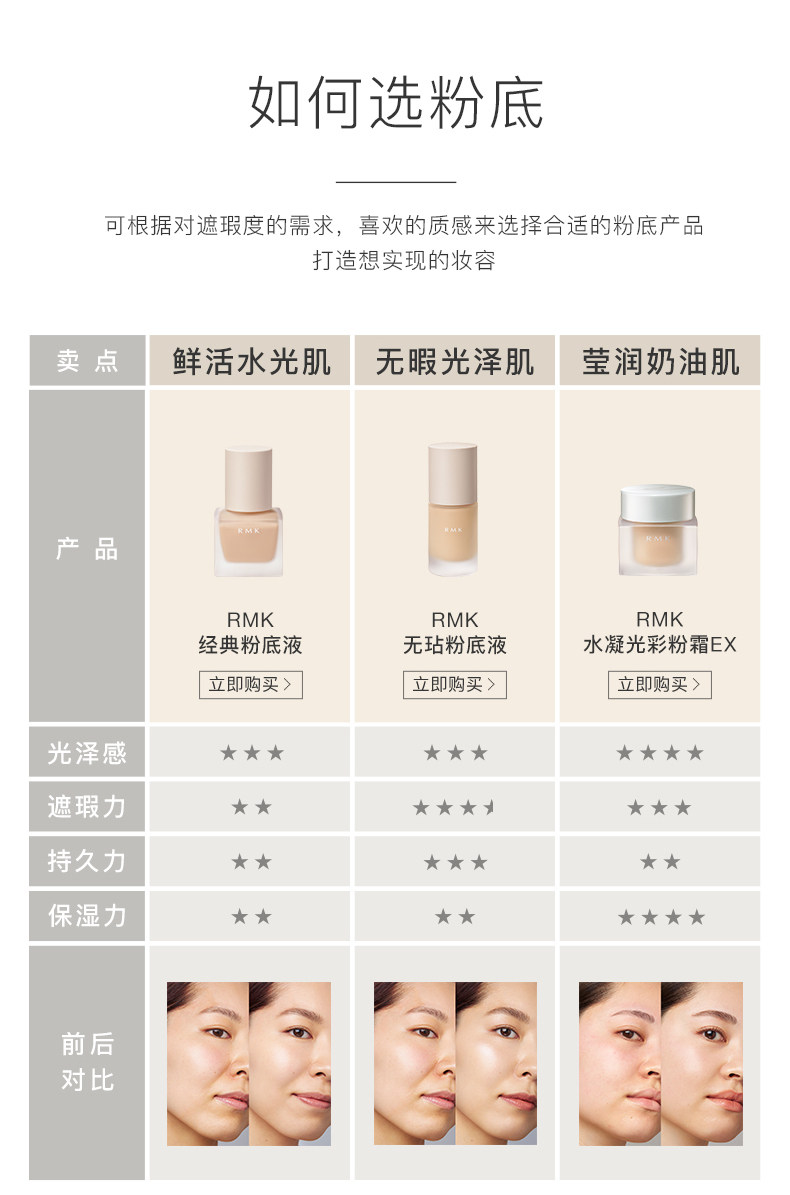 如何选粉底

可根据对遮瑕度的需求，喜欢的质感来选择合适的粉底产品
打造想实现的妆容

| 卖点 | 鲜活水光肌 | 无暇光泽肌 | 莹润奶油肌 |
|---|---|---|---|
| 产品 | RMK RMK 经典粉底液 立即购买 > | RMK RMK 无玷粉底液 立即购买 > | RMK RMK 水凝光彩粉霜EX 立即购买 > |
| 光泽感 | ★★★ | ★★★ | ★★★★ |
| 遮瑕力 | ★★ | ★★★★ | ★★★ |
| 持久力 | ★★ | ★★★ | ★★ |
| 保湿力 | ★★ | ★★ | ★★★★ |
| 前后对比 | | | |