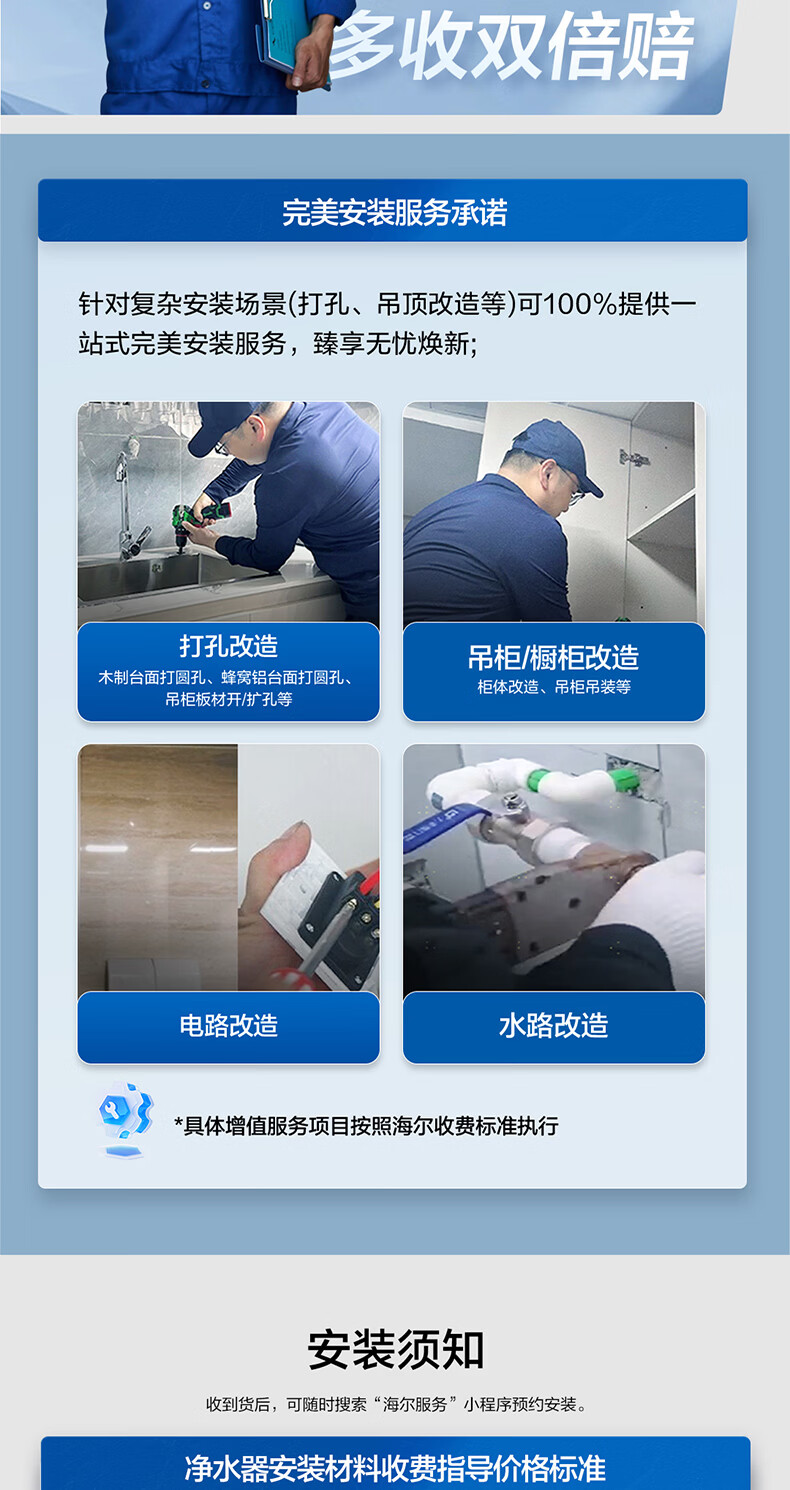 多收双倍赔

完美安装服务承诺

针对复杂安装场景(打孔、吊顶改造等)可100%提供一站式完美安装服务，臻享无忧焕新;

打孔改造
木制台面打圆孔、蜂窝铝台面打圆孔、吊柜板材开/扩孔等

吊柜/橱柜改造
柜体改造、吊柜吊装等

电路改造

水路改造

*具体增值服务项目按照海尔收费标准执行

安装须知

收到货后，可随时搜索“海尔服务”小程序预约安装。

净水器安装材料收费指导价格标准