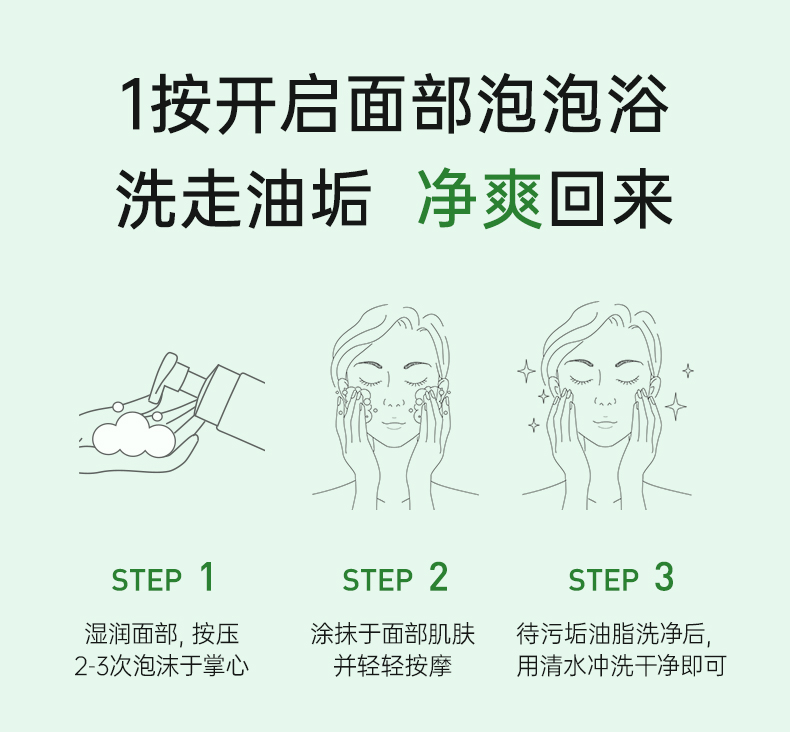 1按开启面部泡泡浴
洗走油垢 净爽回来

STEP 1
湿润面部, 按压
2-3次泡沫于掌心

STEP 2
涂抹于面部肌肤
并轻轻按摩

STEP 3
待污垢油脂洗净后,
用清水冲洗干净即可