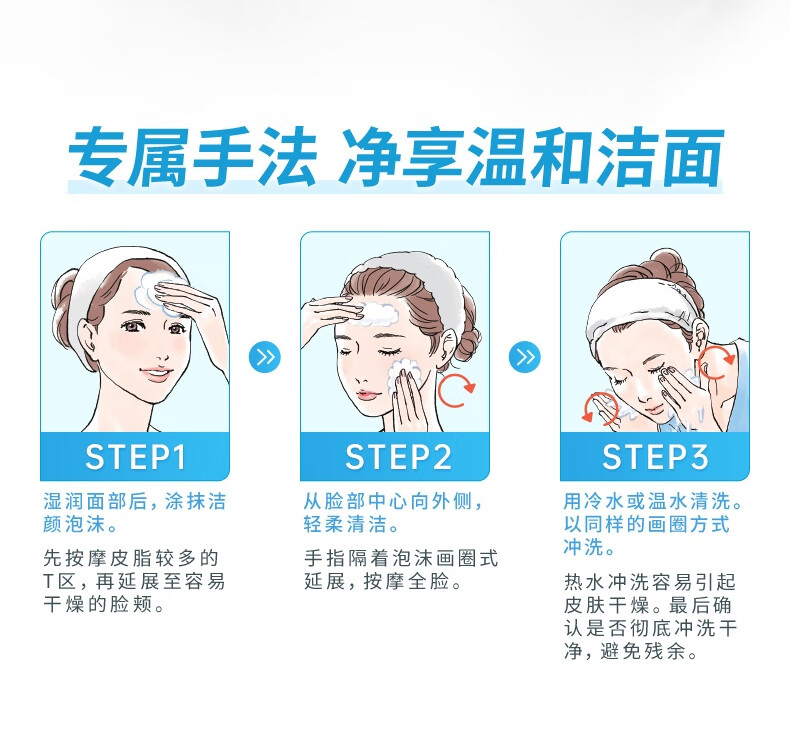 专属手法 净享温和洁面

STEP1

湿润面部后，涂抹洁颜泡沫。

先按摩皮脂较多的T区，再延展至容易干燥的脸颊。

STEP2

从脸部中心向外侧，轻柔清洁。

手指隔着泡沫画圈式延展，按摩全脸。

STEP3

用冷水或温水清洗。以同样的画圈方式冲洗。

热水冲洗容易引起皮肤干燥。最后确认是否彻底冲洗干净，避免残余。