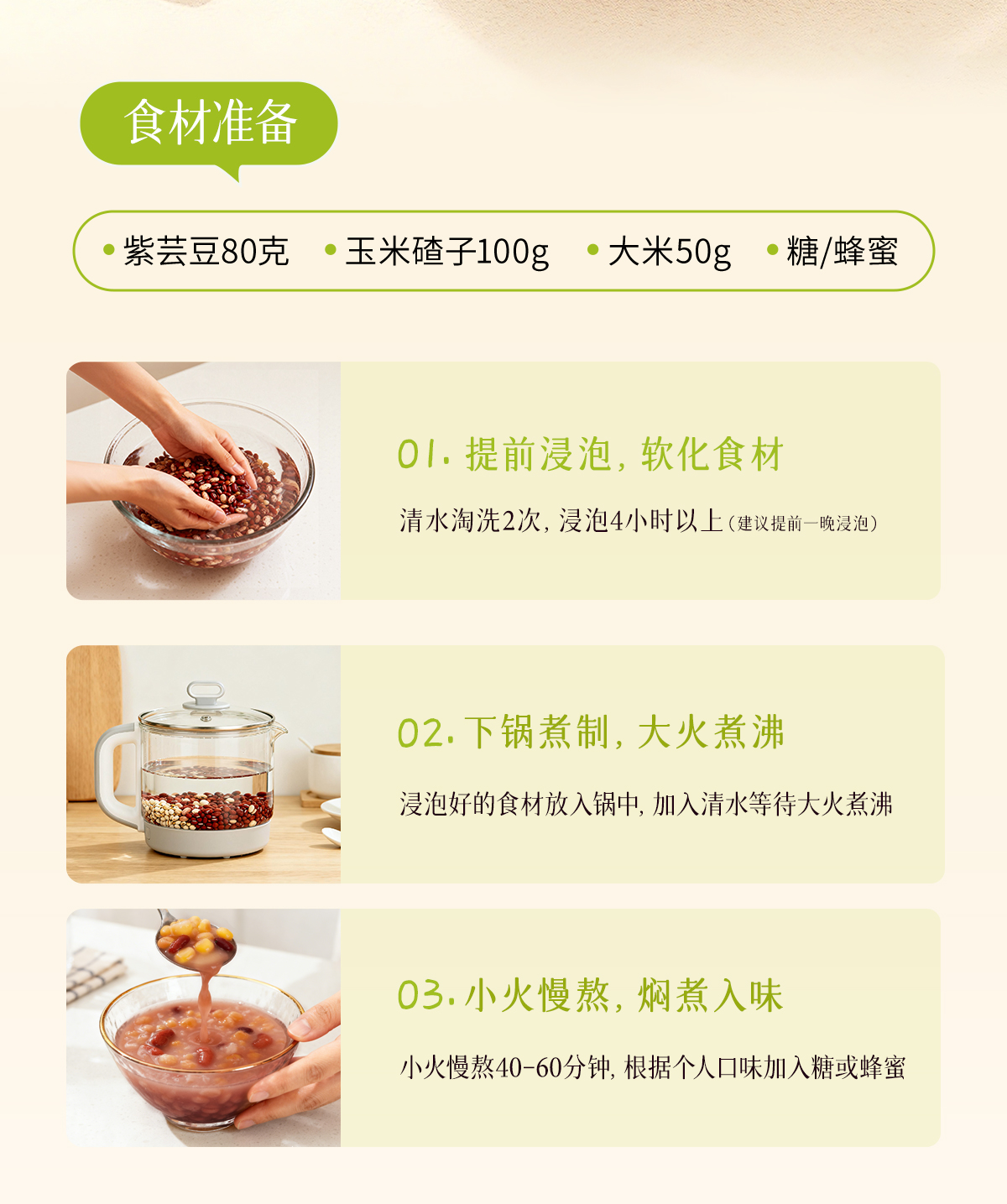 食材准备

• 紫芸豆80克 • 玉米碴子100g • 大米50g • 糖/蜂蜜

01. 提前浸泡，软化食材

清水淘洗2次，浸泡4小时以上（建议提前一晚浸泡）

02. 下锅煮制，大火煮沸

浸泡好的食材放入锅中，加入清水等待大火煮沸

03. 小火慢熬，焖煮入味

小火慢熬40-60分钟，根据个人口味加入糖或蜂蜜