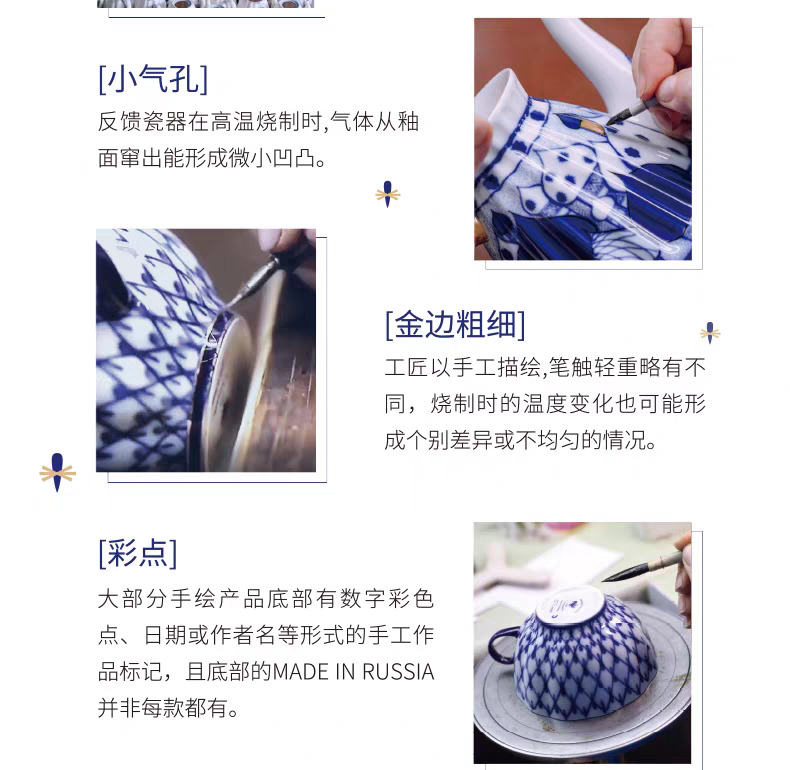 [小气孔]
反馈瓷器在高温烧制时,气体从釉面窜出能形成微小凹凸。

[金边粗细]
工匠以手工描绘,笔触轻重略有不同，烧制时的温度变化也可能形成个别差异或不均匀的情况。

[彩点]
大部分手绘产品底部有数字彩色点、日期或作者名等形式的手工作品标记，且底部的MADE IN RUSSIA并非每款都有。