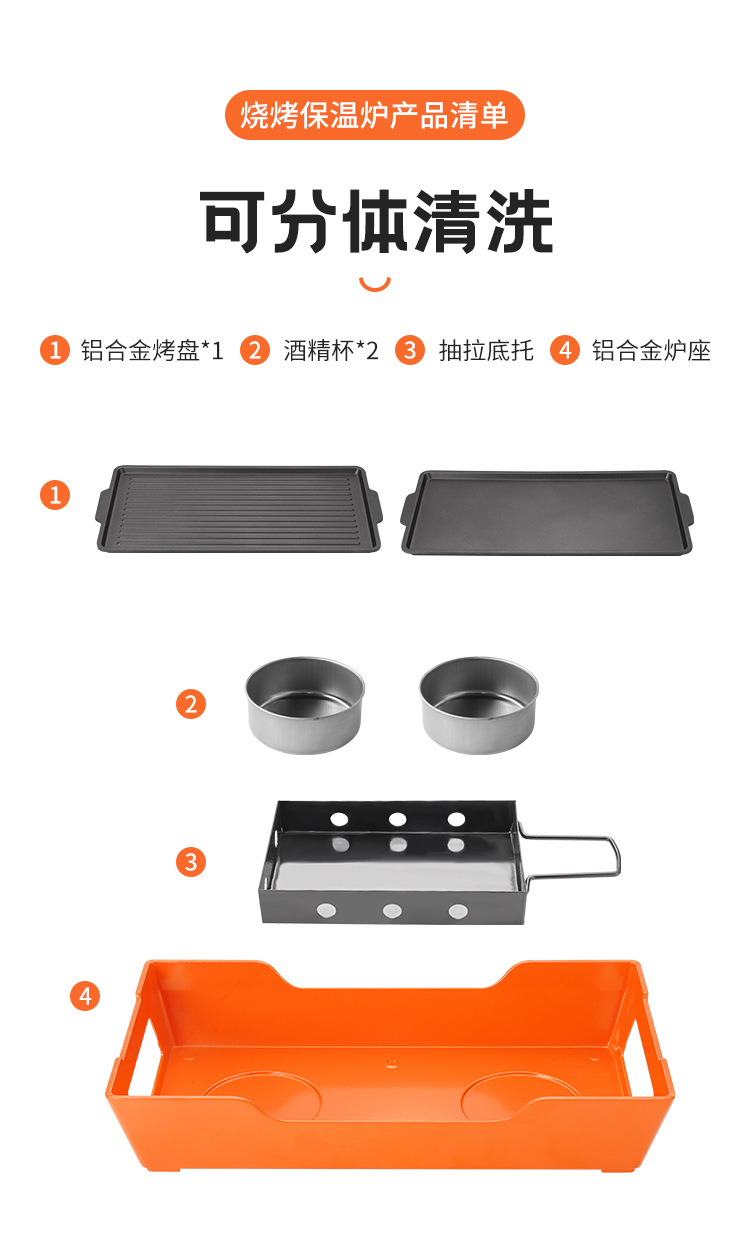 烧烤保温炉产品清单

可分体清洗

1 铝合金烤盘*1 2 酒精杯*2 3 抽拉底托 4 铝合金炉座

1

2

3

4