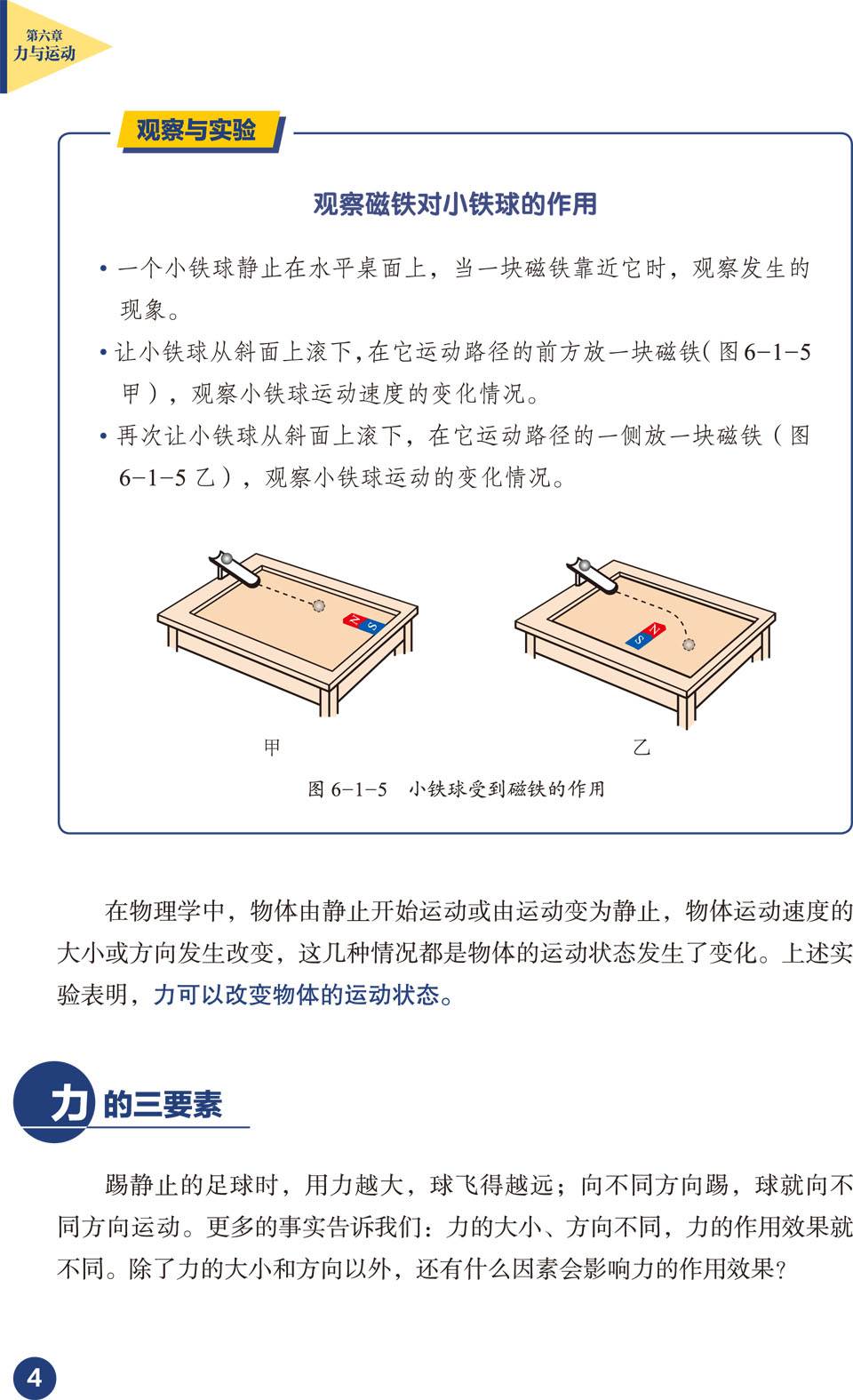 第六章
力与运动

观察与实验

观察磁铁对小铁球的作用

• 一个小铁球静止在水平桌面上，当一块磁铁靠近它时，观察发生的现象。

• 让小铁球从斜面上滚下，在它运动路径的前方放一块磁铁（图 6-1-5 甲），观察小铁球运动速度的变化情况。

• 再次让小铁球从斜面上滚下，在它运动路径的一侧放一块磁铁（图 6-1-5 乙），观察小铁球运动的变化情况。

N S

S N

甲

乙

图 6-1-5 小铁球受到磁铁的作用

在物理学中，物体由静止开始运动或由运动变为静止，物体运动速度的大小或方向发生改变，这几种情况都是物体的运动状态发生了变化。上述实验表明，力可以改变物体的运动状态。

力的三要素

踢静止的足球时，用力越大，球飞得越远；向不同方向踢，球就向不同方向运动。更多的事实告诉我们：力的大小、方向不同，力的作用效果就不同。除了力的大小和方向以外，还有什么因素会影响力的作用效果？

4