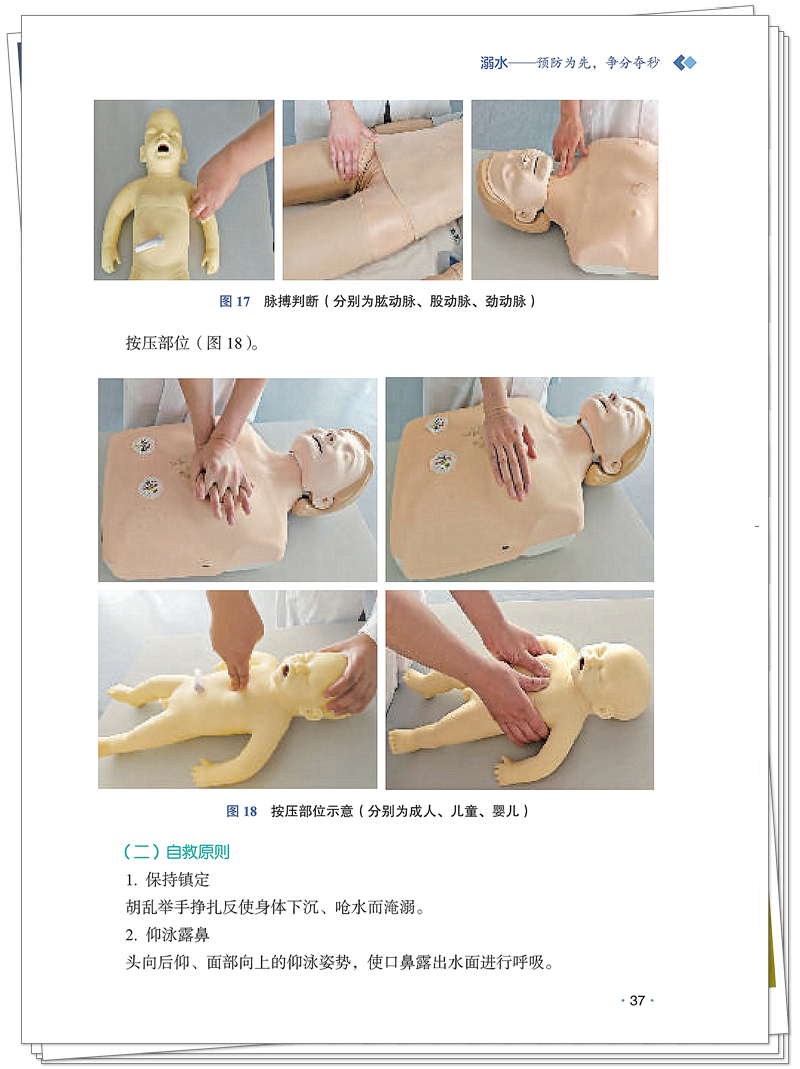 溺水——预防为先，争分夺秒

图 17　脉搏判断（分别为肱动脉、股动脉、劲动脉）

按压部位（图 18）。

图 18　按压部位示意（分别为成人、儿童、婴儿）

（二）自救原则

1. 保持镇定

胡乱举手挣扎反使身体下沉、呛水而淹溺。

2. 仰泳露鼻

头向后仰、面部向上的仰泳姿势，使口鼻露出水面进行呼吸。

· 37 ·