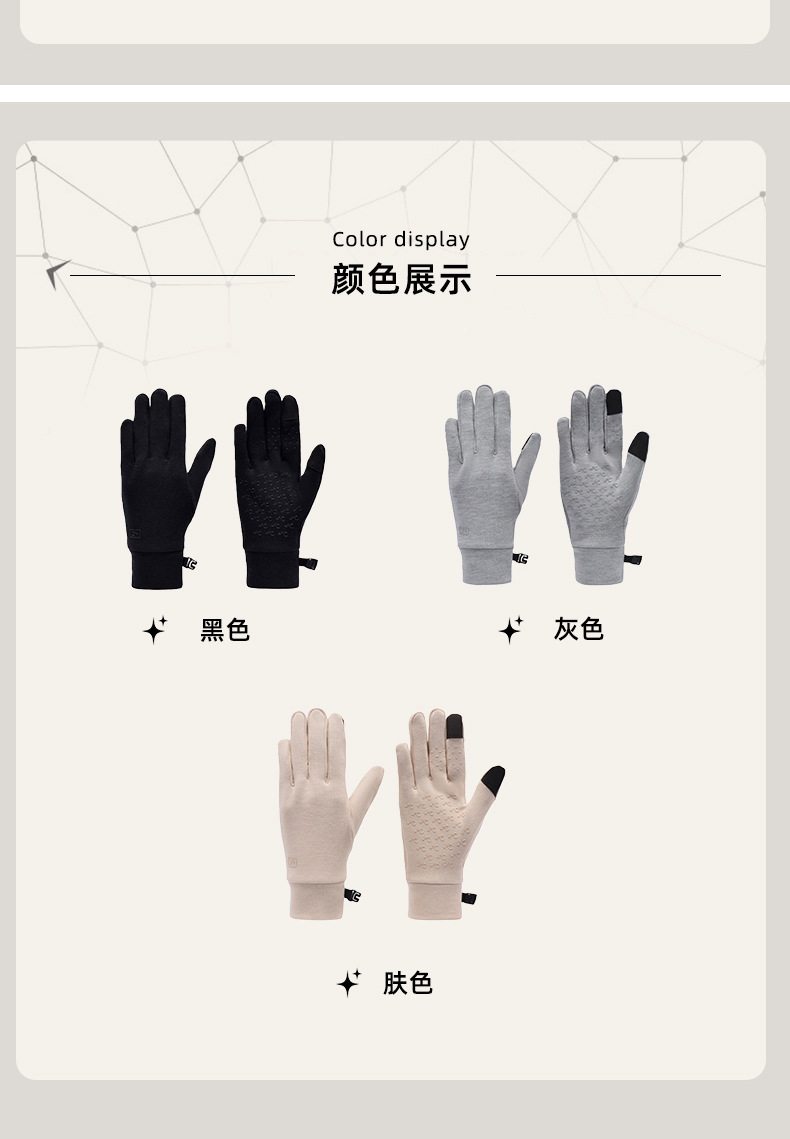 Color display
颜色展示

黑色

灰色

肤色