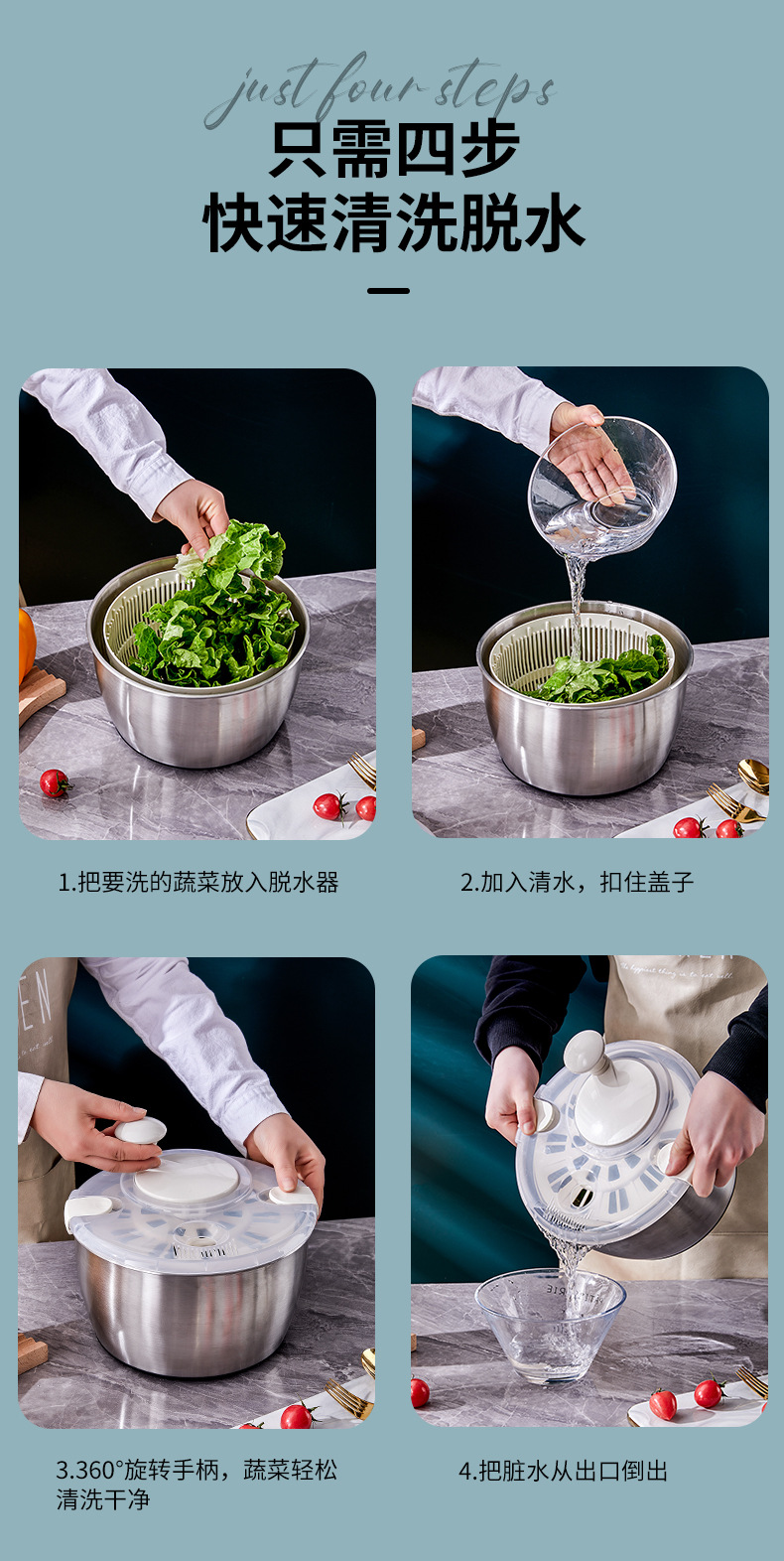 just four steps
只需四步
快速清洗脱水

1.把要洗的蔬菜放入脱水器

2.加入清水，扣住盖子

3.360°旋转手柄，蔬菜轻松清洗干净

4.把脏水从出口倒出