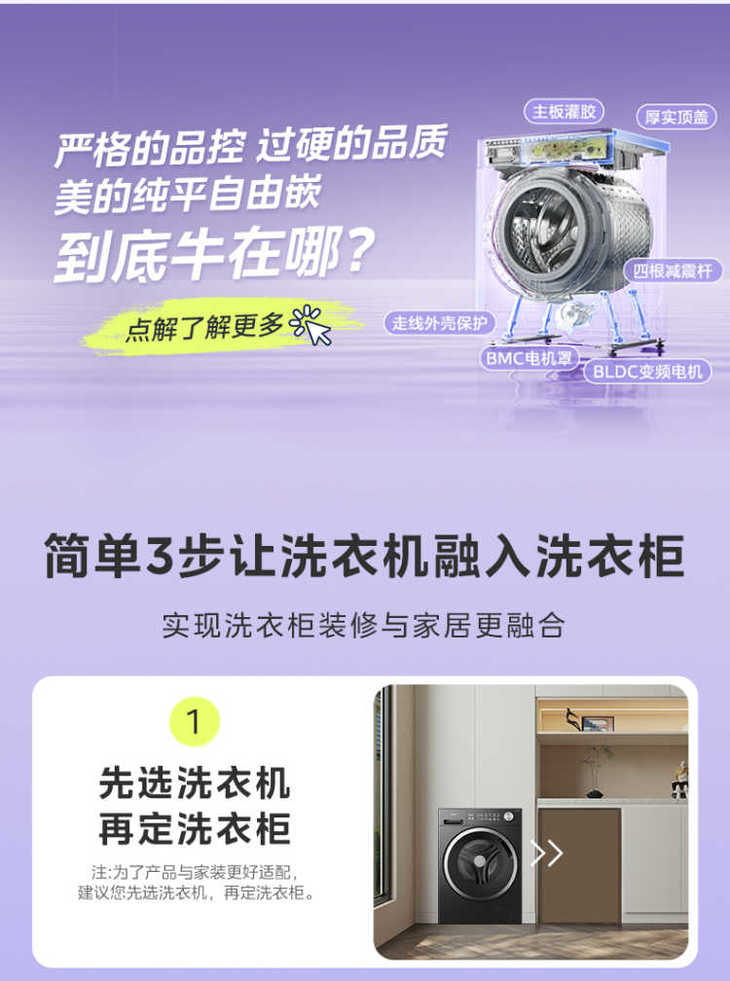 严格的品控 过硬的品质
美的纯平自由嵌
到底牛在哪？

点解了解更多

主板灌胶
厚实顶盖
四根减震杆
走线外壳保护
BMC电机罩
BLDC变频电机

简单3步让洗衣机融入洗衣柜

实现洗衣柜装修与家居更融合

1
先选洗衣机
再定洗衣柜

注:为了产品与家装更好适配，
建议您先选洗衣机，再定洗衣柜。