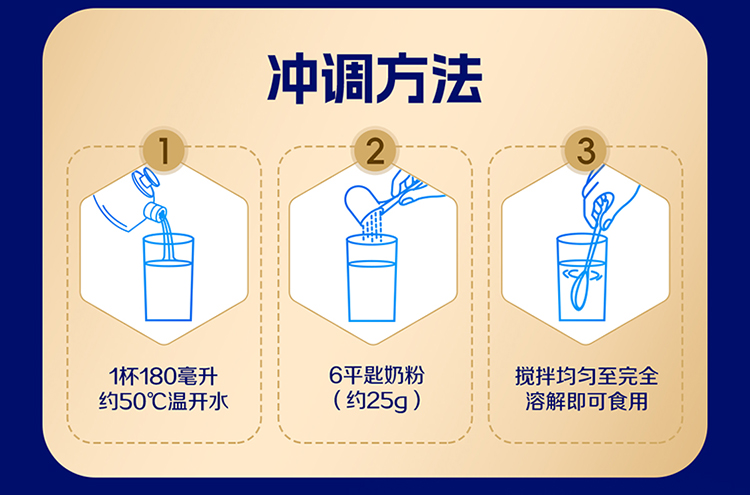 冲调方法

1

1杯180毫升
约50℃温开水

2

6平匙奶粉
（约25g）

3

搅拌均匀至完全
溶解即可食用