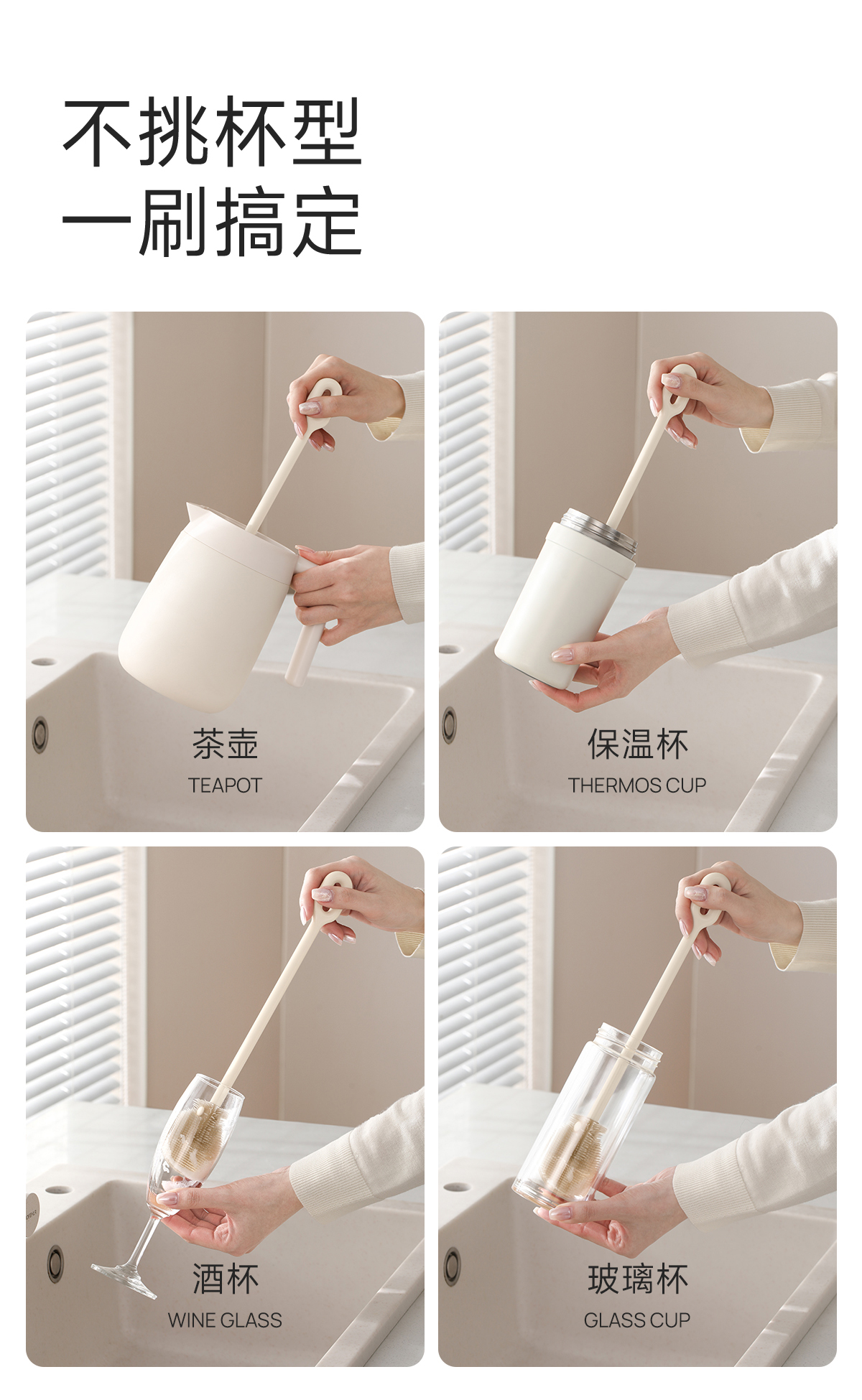 不挑杯型
一刷搞定

茶壶
TEAPOT

保温杯
THERMOS CUP

酒杯
WINE GLASS

玻璃杯
GLASS CUP