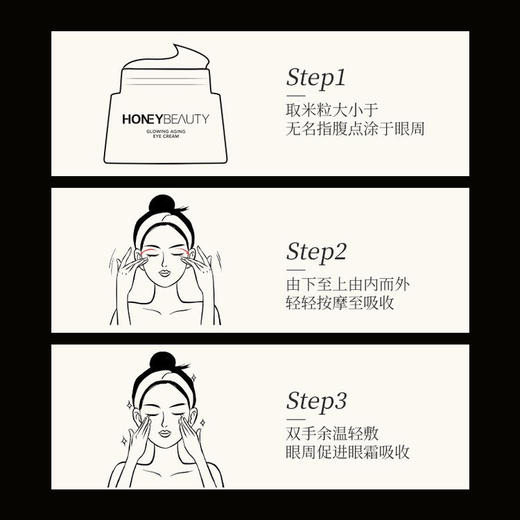 HONEYBEAUTY
GLOWING AGING
EYE CREAM

Step1
取米粒大小于
无名指腹点涂于眼周

Step2
由下至上由内而外
轻轻按摩至吸收

Step3
双手余温轻敷
眼周促进眼霜吸收