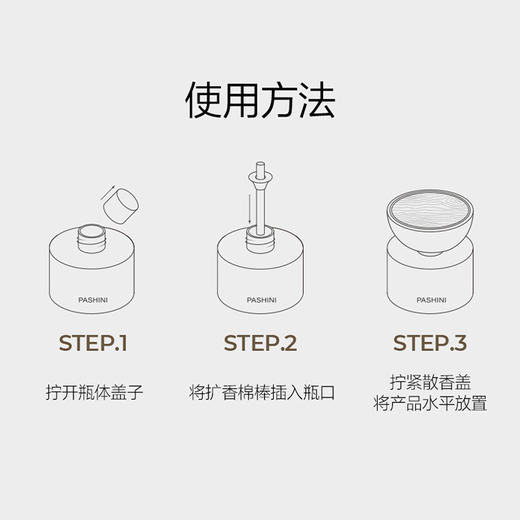 使用方法

PASHINI

STEP.1

拧开瓶体盖子

PASHINI

STEP.2

将扩香棉棒插入瓶口

PASHINI

STEP.3

拧紧散香盖
将产品水平放置