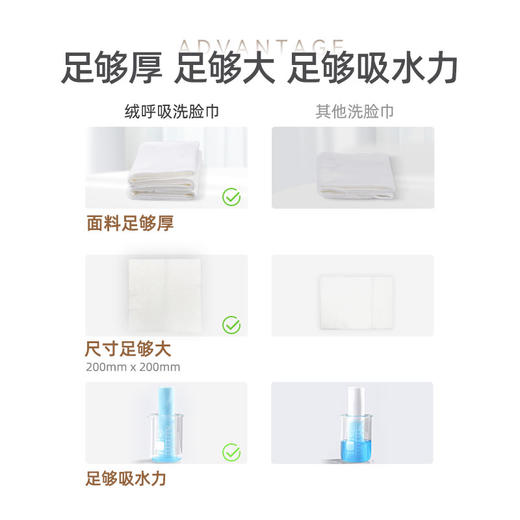 ADVANTAGE
足够厚 足够大 足够吸水力

绒呼吸洗脸巾

其他洗脸巾

面料足够厚

尺寸足够大
200mm x 200mm

足够吸水力