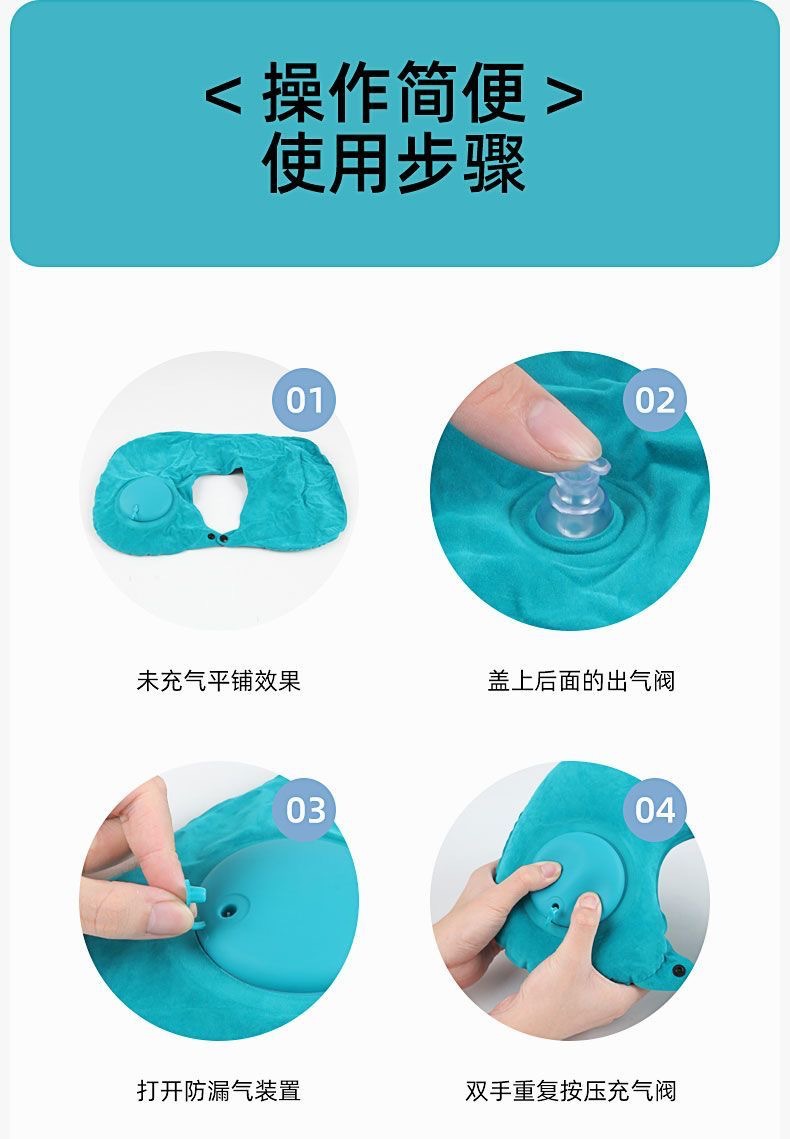 < 操作简便 >
使用步骤

01

未充气平铺效果

02

盖上后面的出气阀

03

打开防漏气装置

04

双手重复按压充气阀