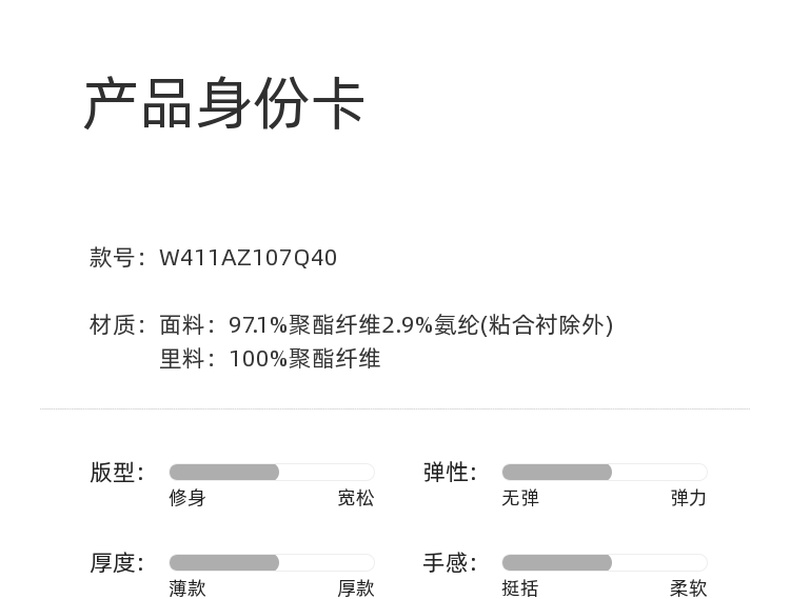 产品身份卡

款号：W411AZ107Q40

材质：面料：97.1%聚酯纤维2.9%氨纶(粘合衬除外)
里料：100%聚酯纤维

版型：
修身 宽松

弹性：
无弹 弹力

厚度：
薄款 厚款

手感：
挺括 柔软