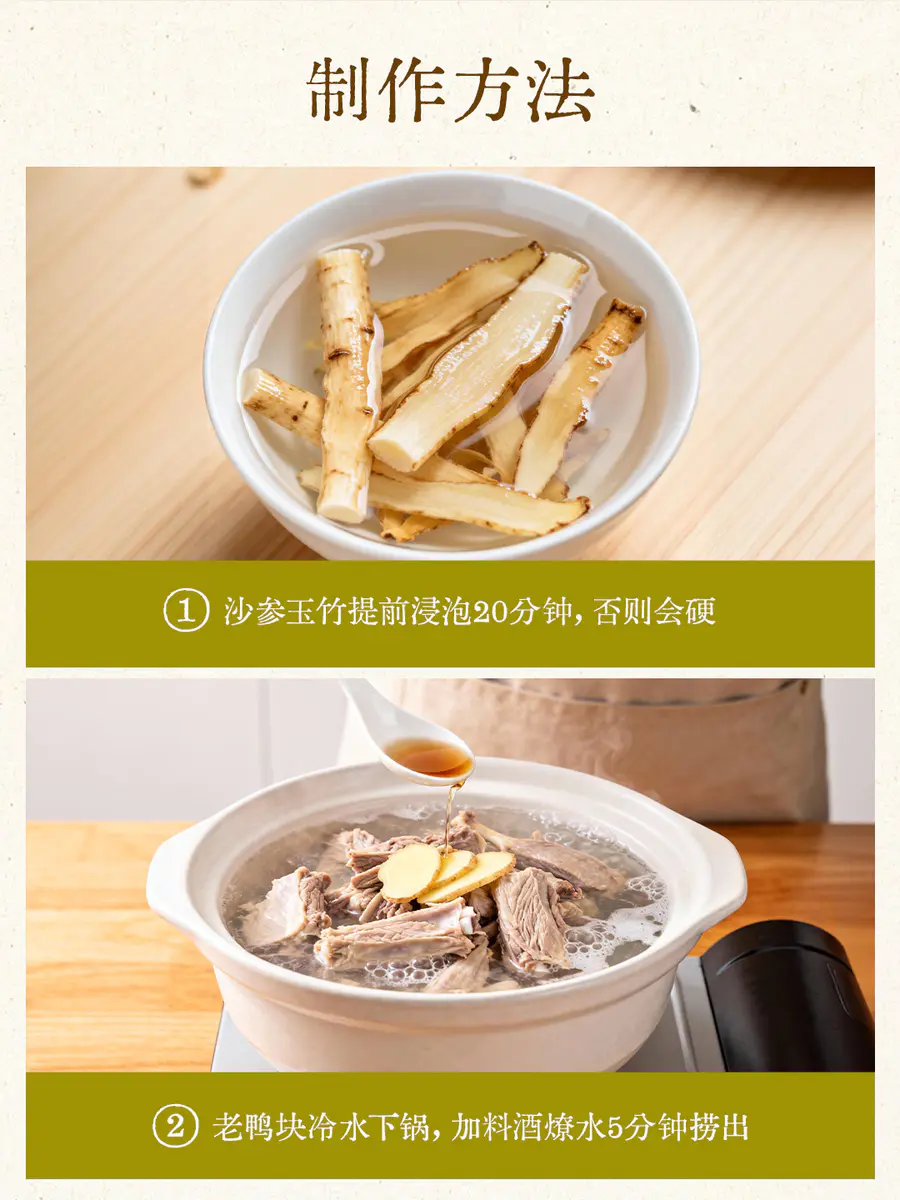 制作方法

① 沙参玉竹提前浸泡20分钟，否则会硬

② 老鸭块冷水下锅，加料酒燎水5分钟捞出