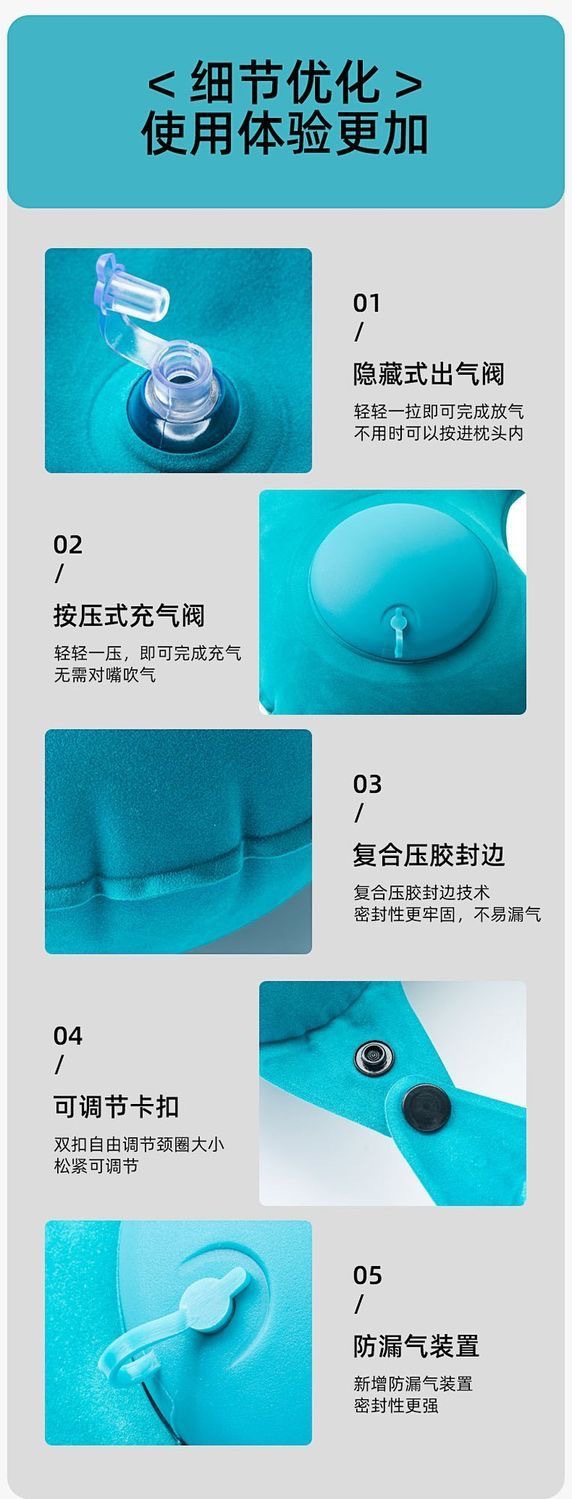 < 细节优化 >
使用体验更加

01
/
隐藏式出气阀
轻轻一拉即可完成放气
不用时可以按进枕头内

02
/
按压式充气阀
轻轻一压，即可完成充气
无需对嘴吹气

03
/
复合压胶封边
复合压胶封边技术
密封性更牢固，不易漏气

04
/
可调节卡扣
双扣自由调节颈圈大小
松紧可调节

05
/
防漏气装置
新增防漏气装置
密封性更强