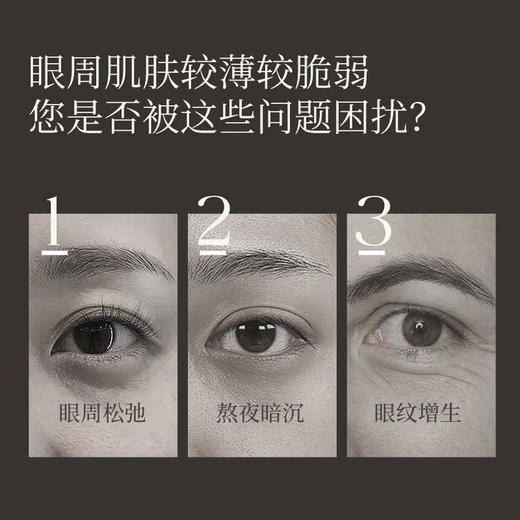 眼周肌肤较薄较脆弱
您是否被这些问题困扰?

1
眼周松弛

2
熬夜暗沉

3
眼纹增生