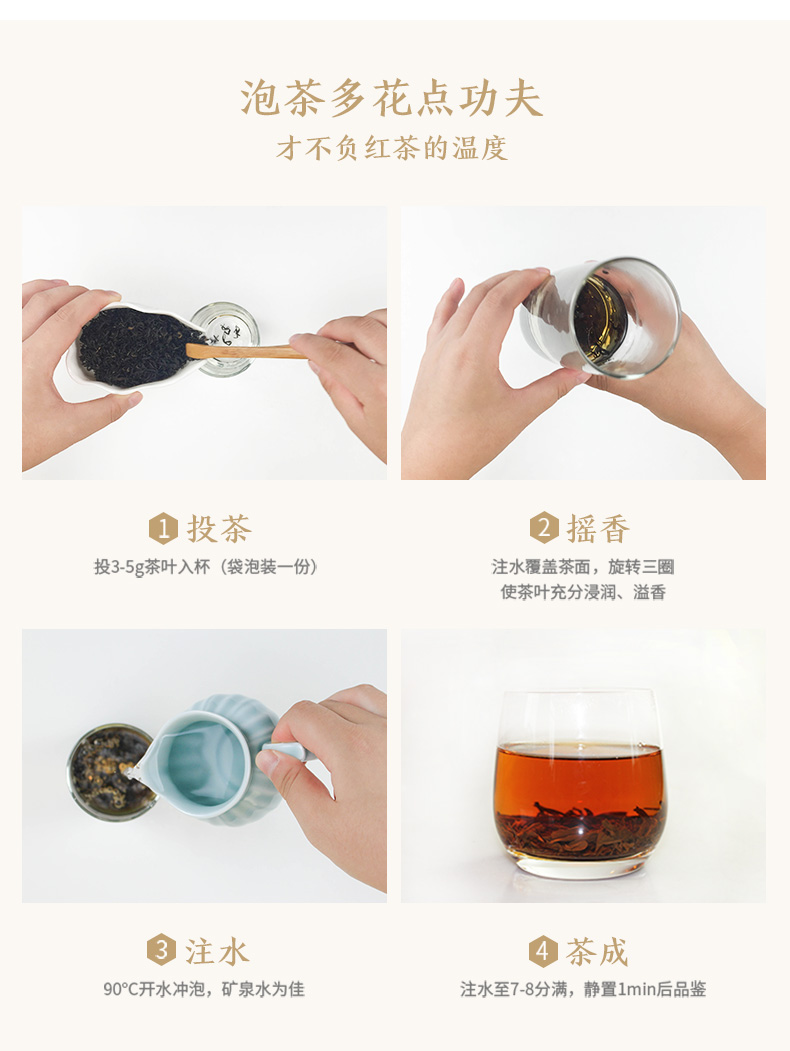 泡茶多花点功夫
才不负红茶的温度

1 投茶
投3-5g茶叶入杯（袋泡装一份）

2 摇香
注水覆盖茶面，旋转三圈
使茶叶充分浸润、溢香

3 注水
90°C开水冲泡，矿泉水为佳

4 茶成
注水至7-8分满，静置1min后品鉴