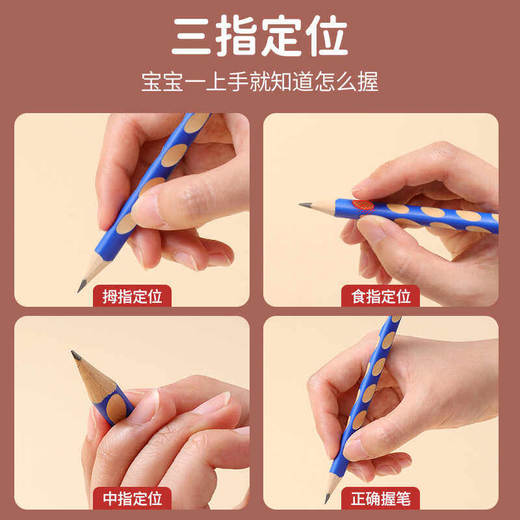 三指定位

宝宝一上手就知道怎么握

拇指定位

食指定位

中指定位

正确握笔